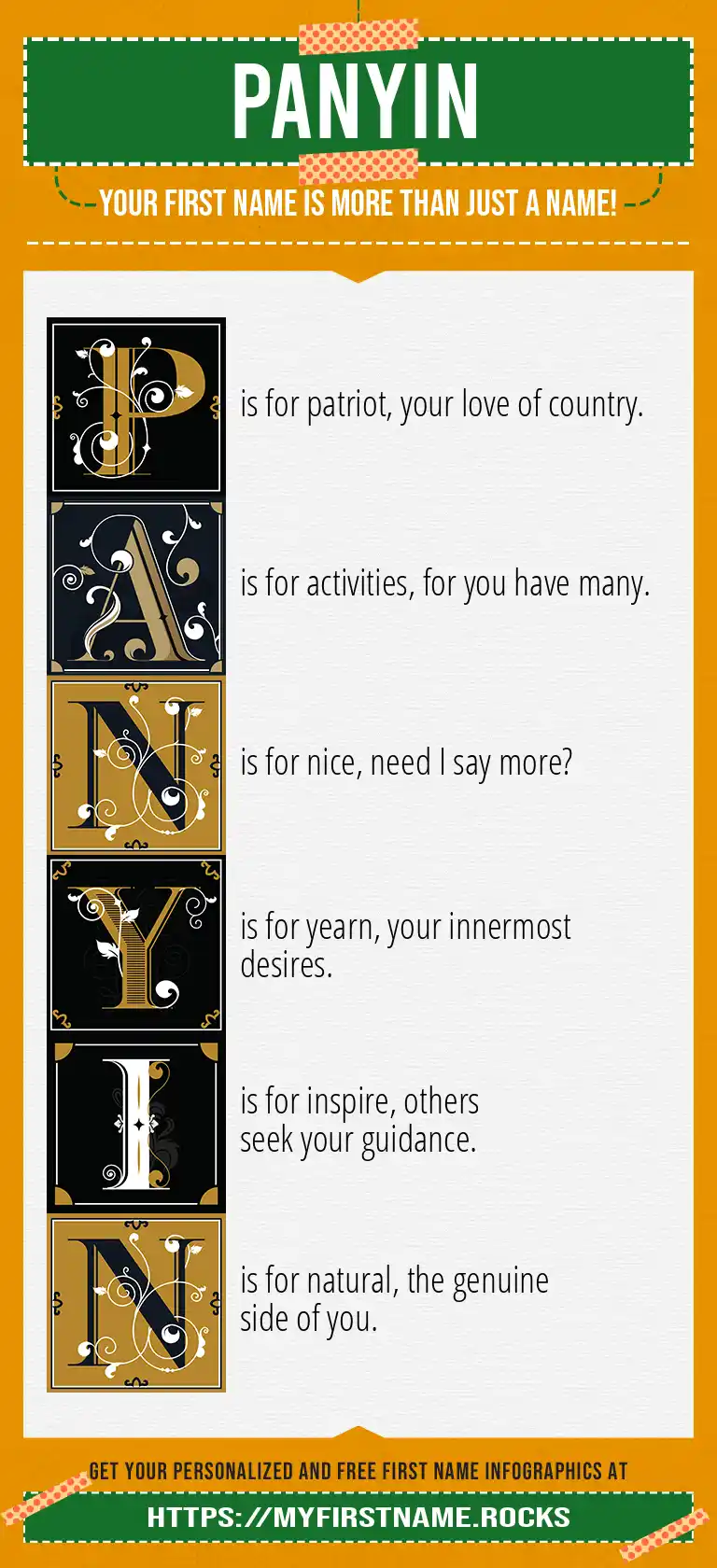 PANYIN

YOUR FIRST NAME IS MORE THAN JUST A NAME!

P is for patriot, your love of country.

A is for activities, for you have many.

N is for nice, need I say more?

Y is for yearn, your innermost desires.

I is for inspire, others seek your guidance.

N is for natural, the genuine side of you.

GET YOUR PERSONALIZED AND FREE FIRST NAME INFOGRAPHICS AT

HTTPS://MYFIRSTNAME.ROCKS