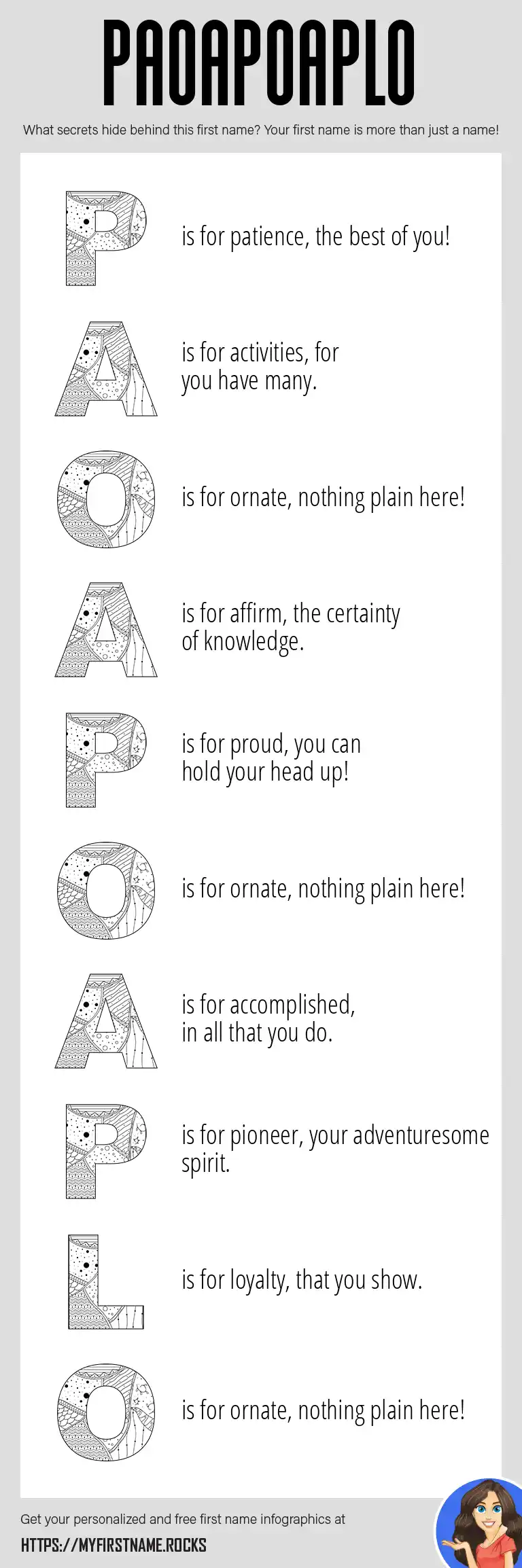 PAOAPOAPLO

What secrets hide behind this first name? Your first name is more than just a name!

P is for patience, the best of you!

A is for activities, for you have many.

O is for ornate, nothing plain here!

A is for affirm, the certainty of knowledge.

P is for proud, you can hold your head up!

O is for ornate, nothing plain here!

A is for accomplished, in all that you do.

P is for pioneer, your adventuresome spirit.

L is for loyalty, that you show.

O is for ornate, nothing plain here!

Get your personalized and free first name infographics at

HTTPS://MYFIRSTNAME.ROCKS