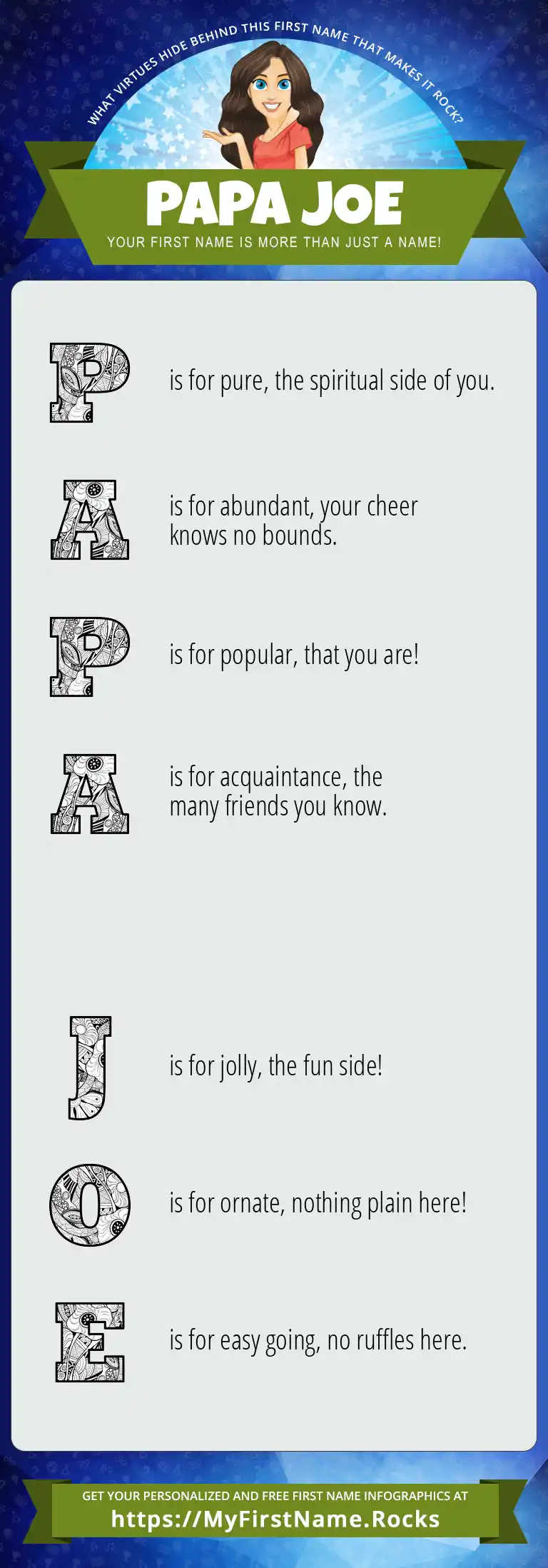 WHAT VIRTUES HIDE BEHIND THIS FIRST NAME THAT MAKES IT ROCK?

PAPA JOE

YOUR FIRST NAME IS MORE THAN JUST A NAME!

P is for pure, the spiritual side of you.

A is for abundant, your cheer knows no bounds.

P is for popular, that you are!

A is for acquaintance, the many friends you know.

J is for jolly, the fun side!

O is for ornate, nothing plain here!

E is for easy going, no ruffles here.

GET YOUR PERSONALIZED AND FREE FIRST NAME INFOGRAPHICS AT
https://MyFirstName.Rocks