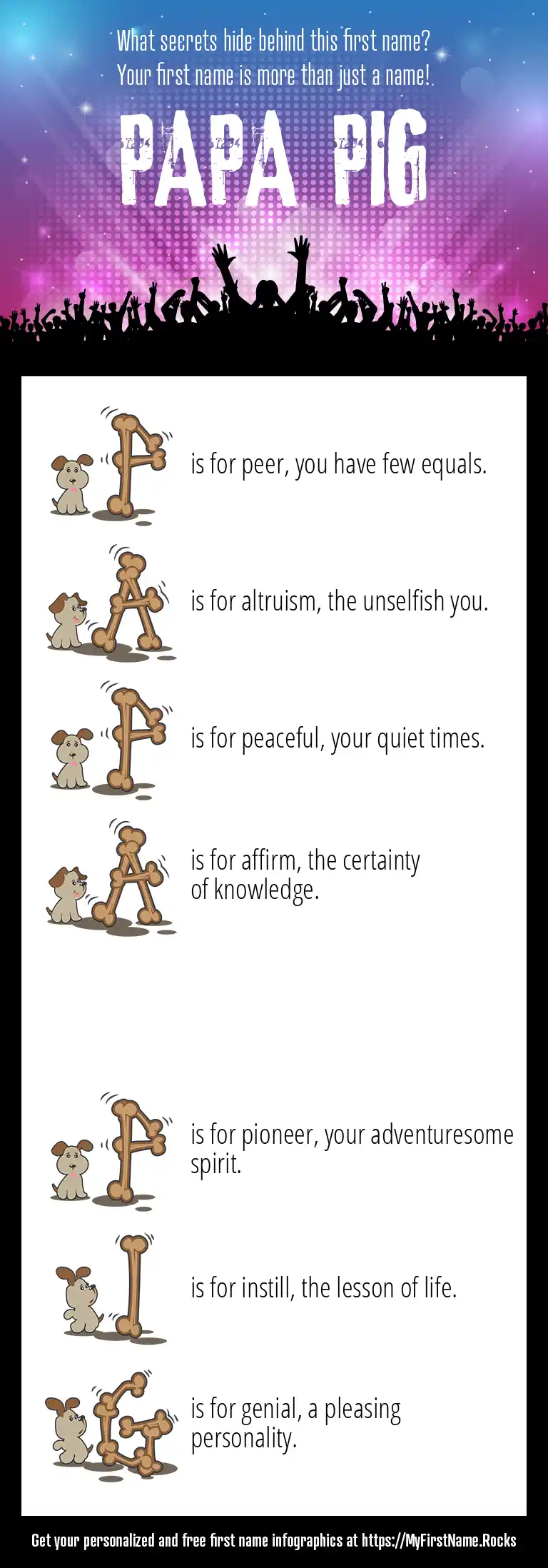 What secrets hide behind this first name?
Your first name is more than just a name!

PAPA PIG

P is for peer, you have few equals.

A is for altruism, the unselfish you.

P is for peaceful, your quiet times.

A is for affirm, the certainty of knowledge.

P is for pioneer, your adventuresome spirit.

I is for instill, the lesson of life.

G is for genial, a pleasing personality.

Get your personalized and free first name infographics at https://MyFirstName.Rocks