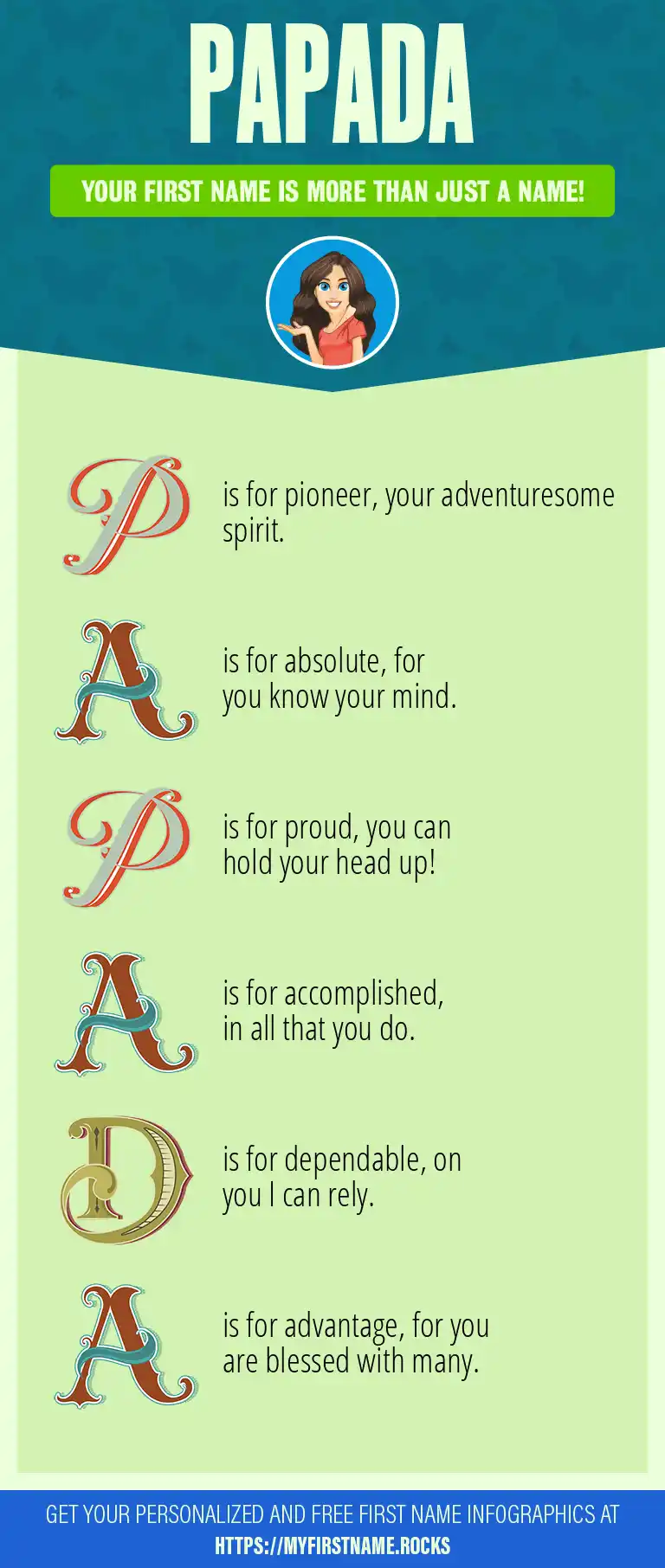 PAPADA

YOUR FIRST NAME IS MORE THAN JUST A NAME!

P is for pioneer, your adventuresome spirit.

A is for absolute, for you know your mind.

P is for proud, you can hold your head up!

A is for accomplished, in all that you do.

D is for dependable, on you I can rely.

A is for advantage, for you are blessed with many.

GET YOUR PERSONALIZED AND FREE FIRST NAME INFOGRAPHICS AT HTTPS://MYFIRSTNAME.ROCKS