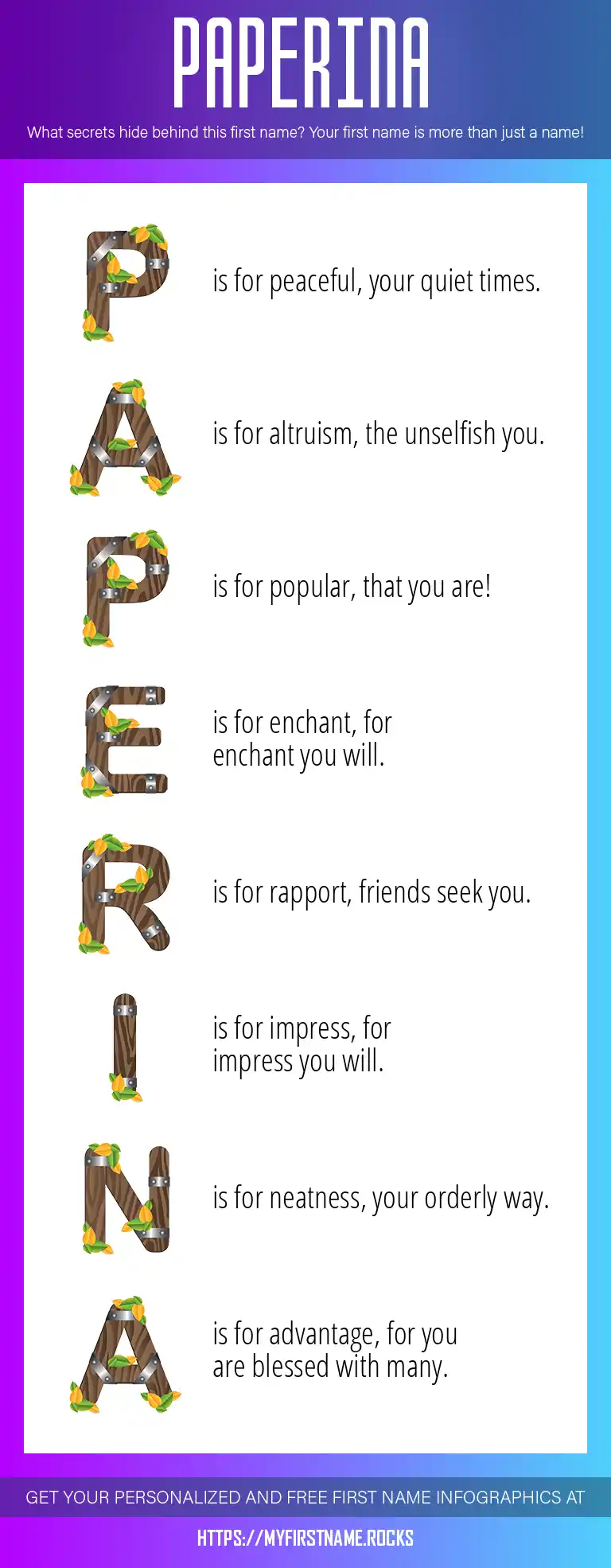 PAPERINA

What secrets hide behind this first name? Your first name is more than just a name!

P is for peaceful, your quiet times.

A is for altruism, the unselfish you.

P is for popular, that you are!

E is for enchant, for enchant you will.

R is for rapport, friends seek you.

I is for impress, for impress you will.

N is for neatness, your orderly way.

A is for advantage, for you are blessed with many.

GET YOUR PERSONALIZED AND FREE FIRST NAME INFOGRAPHICS AT

HTTPS://MYFIRSTNAME.ROCKS