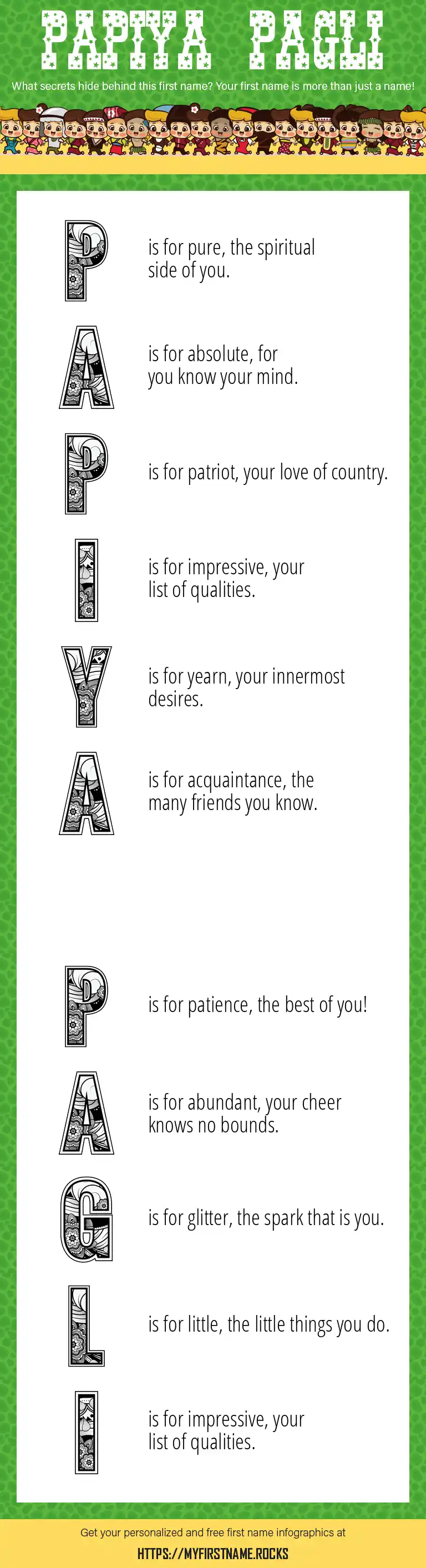 PAPIYA PAGLI

What secrets hide behind this first name? Your first name is more than just a name!

P is for pure, the spiritual side of you.

A is for absolute, for you know your mind.

P is for patriot, your love of country.

I is for impressive, your list of qualities.

Y is for yearn, your innermost desires.

A is for acquaintance, the many friends you know.

P is for patience, the best of you!

A is for abundant, your cheer knows no bounds.

G is for glitter, the spark that is you.

L is for little, the little things you do.

I is for impressive, your list of qualities.

Get your personalized and free first name infographics at

HTTPS://MYFIRSTNAME.ROCKS