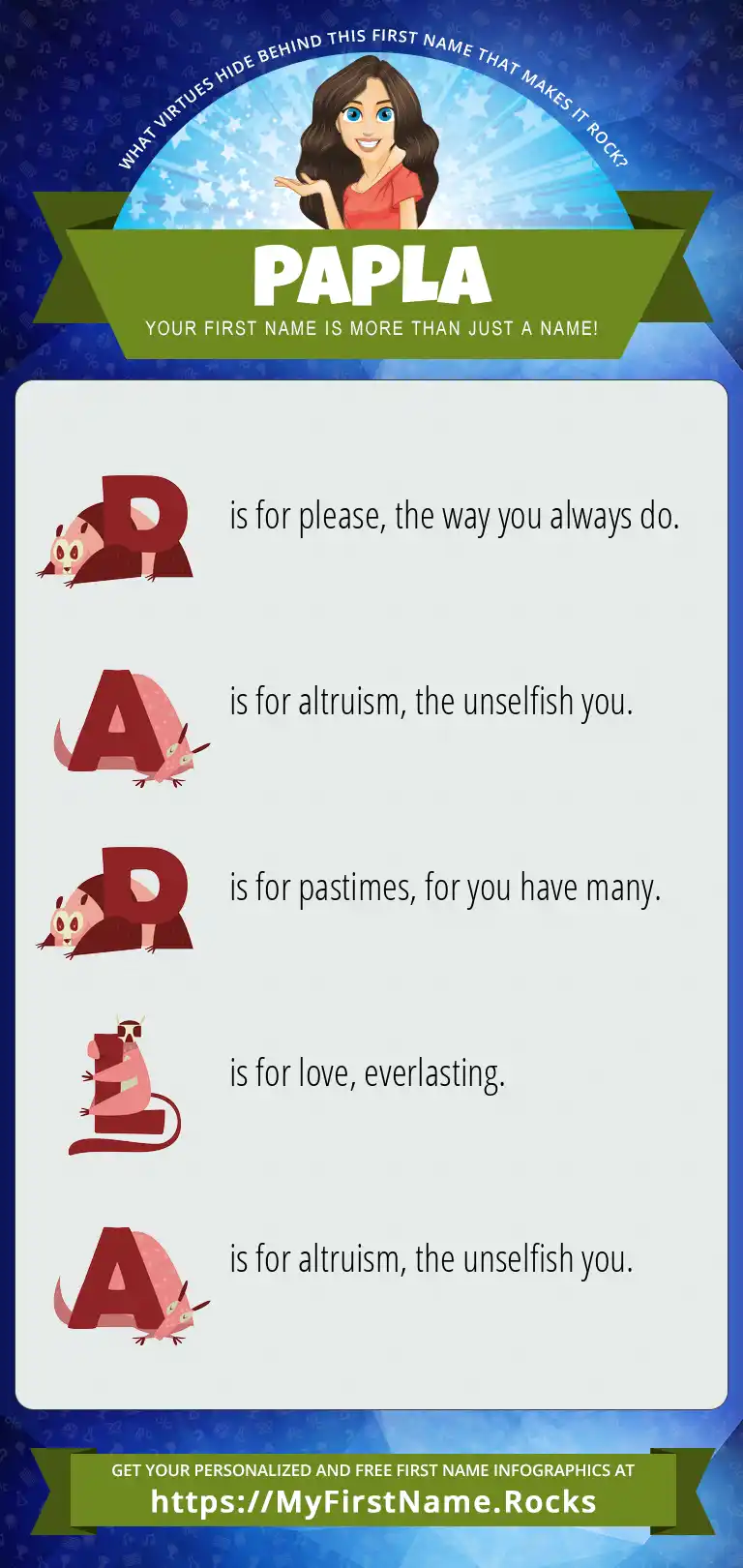 WHAT VIRTUES HIDE BEHIND THIS FIRST NAME THAT MAKES IT ROCK?

PAPLA

YOUR FIRST NAME IS MORE THAN JUST A NAME!

P is for please, the way you always do.

A is for altruism, the unselfish you.

P is for pastimes, for you have many.

L is for love, everlasting.

A is for altruism, the unselfish you.

GET YOUR PERSONALIZED AND FREE FIRST NAME INFOGRAPHICS AT
https://MyFirstName.Rocks