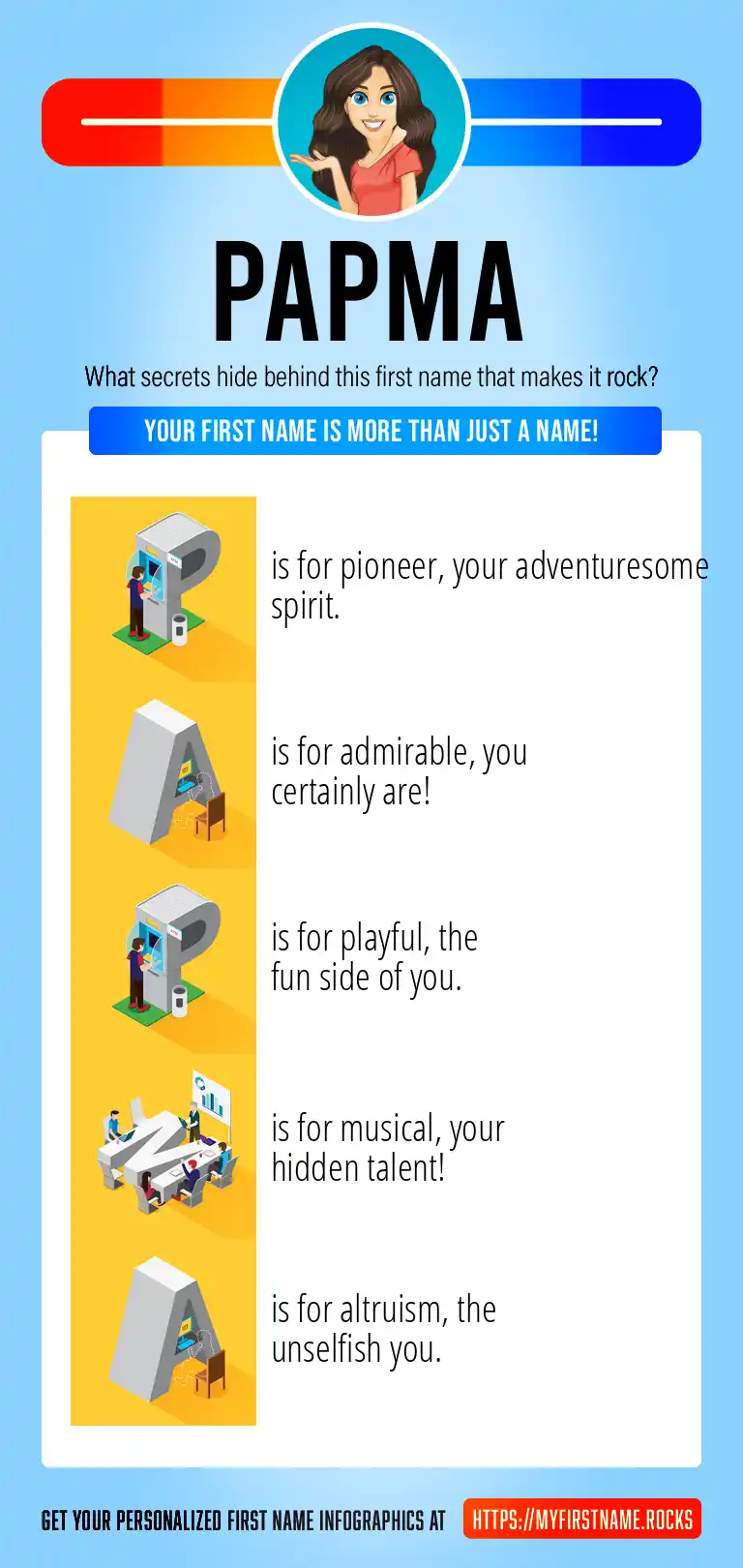 PAPMA

What secrets hide behind this first name that makes it rock?

YOUR FIRST NAME IS MORE THAN JUST A NAME!

P is for pioneer, your adventuresome spirit.

A is for admirable, you certainly are!

P is for playful, the fun side of you.

M is for musical, your hidden talent!

A is for altruism, the unselfish you.

GET YOUR PERSONALIZED FIRST NAME INFOGRAPHICS AT HTTPS://MYFIRSTNAME.ROCKS