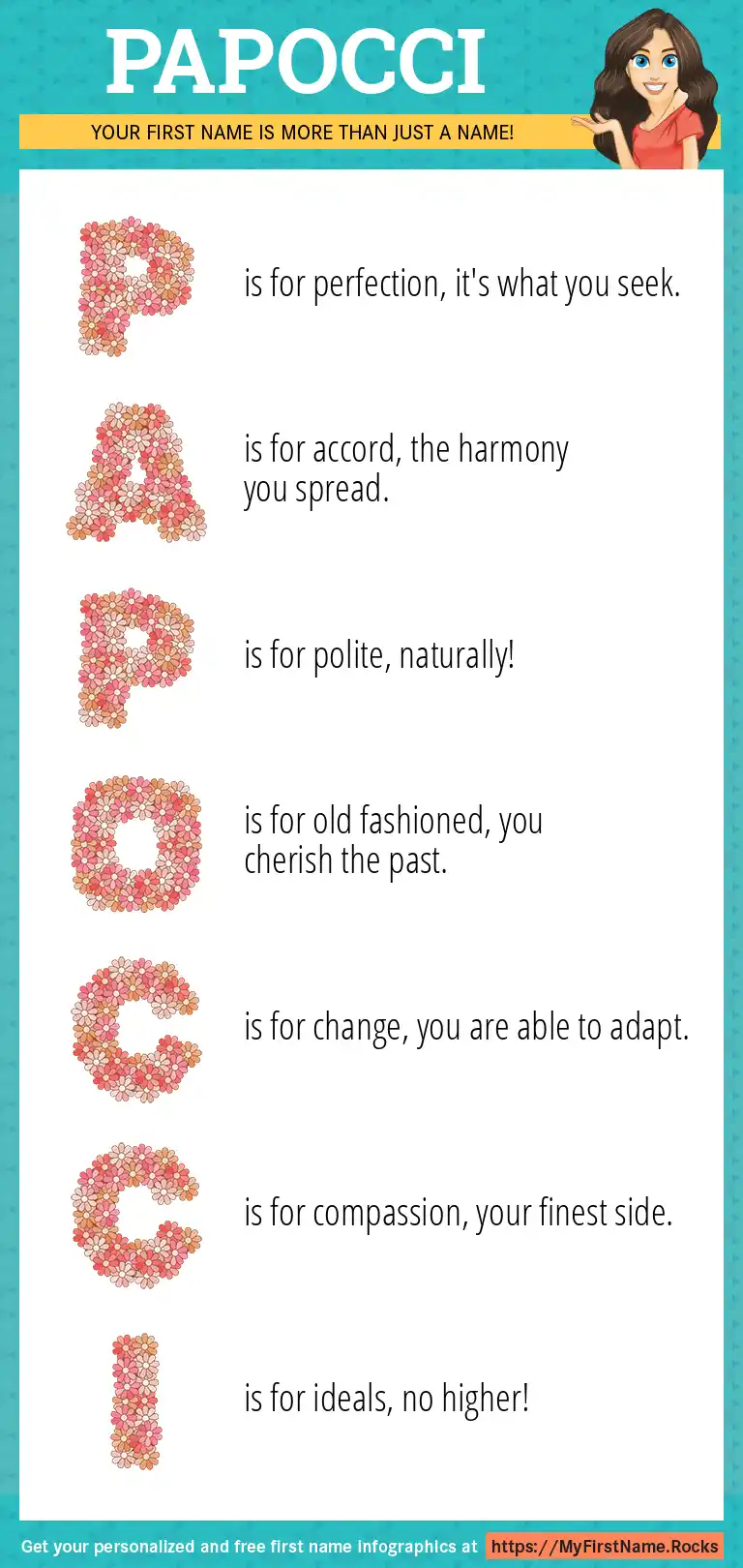 PAPOCCI

YOUR FIRST NAME IS MORE THAN JUST A NAME!

P is for perfection, it's what you seek.

A is for accord, the harmony you spread.

P is for polite, naturally!

O is for old fashioned, you cherish the past.

C is for change, you are able to adapt.

C is for compassion, your finest side.

I is for ideals, no higher!

Get your personalized and free first name infographics at https://MyFirstName.Rocks