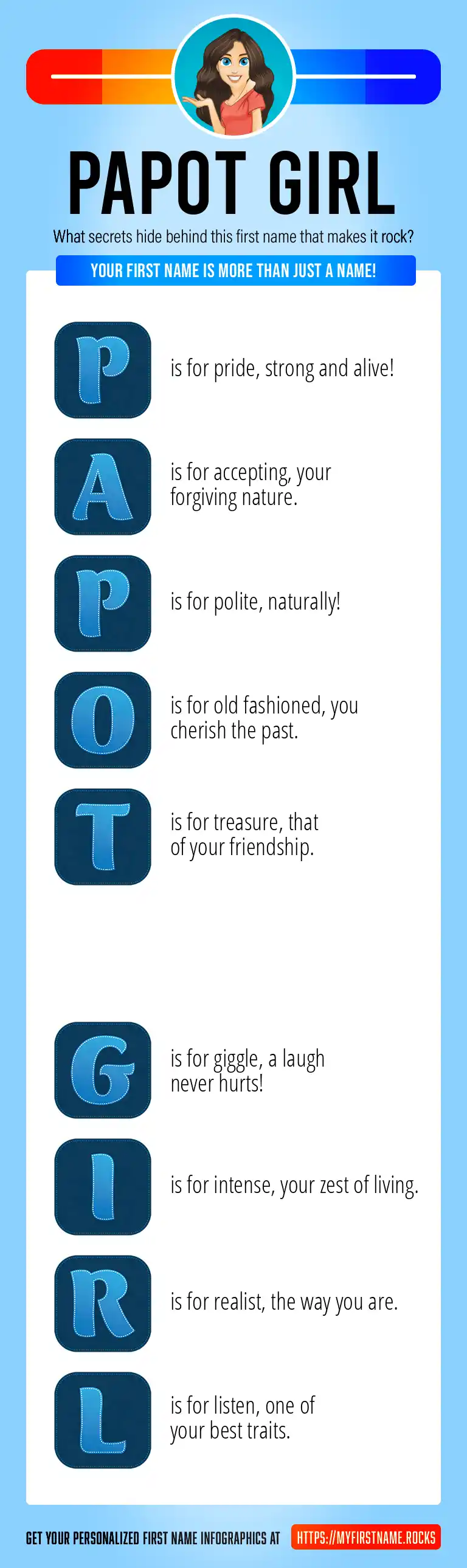 PAPOT GIRL

What secrets hide behind this first name that makes it rock?

YOUR FIRST NAME IS MORE THAN JUST A NAME!

P is for pride, strong and alive!

A is for accepting, your forgiving nature.

P is for polite, naturally!

O is for old fashioned, you cherish the past.

T is for treasure, that of your friendship.

G is for giggle, a laugh never hurts!

I is for intense, your zest of living.

R is for realist, the way you are.

L is for listen, one of your best traits.

GET YOUR PERSONALIZED FIRST NAME INFOGRAPHICS AT HTTPS://MYFIRSTNAME.ROCKS