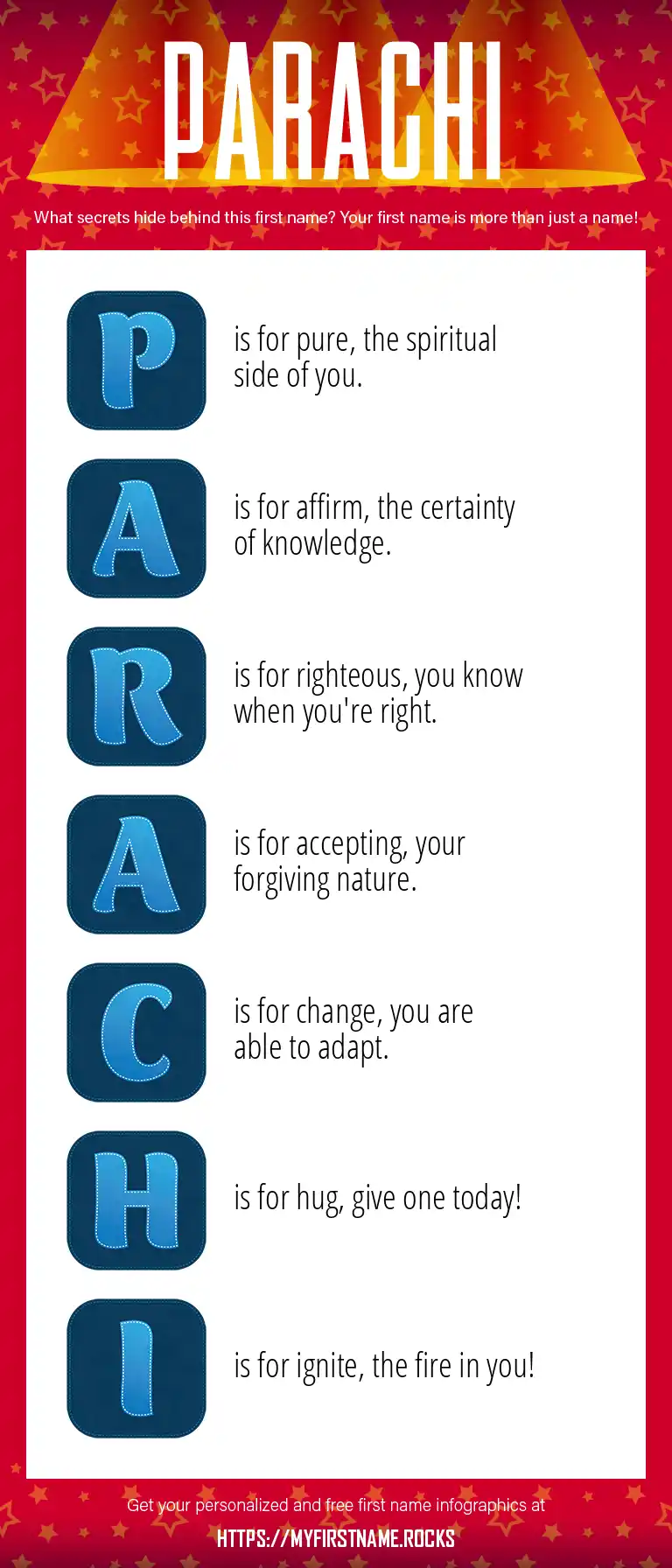 PARACHI

What secrets hide behind this first name? Your first name is more than just a name!

P is for pure, the spiritual side of you.

A is for affirm, the certainty of knowledge.

R is for righteous, you know when you're right.

A is for accepting, your forgiving nature.

C is for change, you are able to adapt.

H is for hug, give one today!

I is for ignite, the fire in you!

Get your personalized and free first name infographics at

HTTPS://MYFIRSTNAME.ROCKS