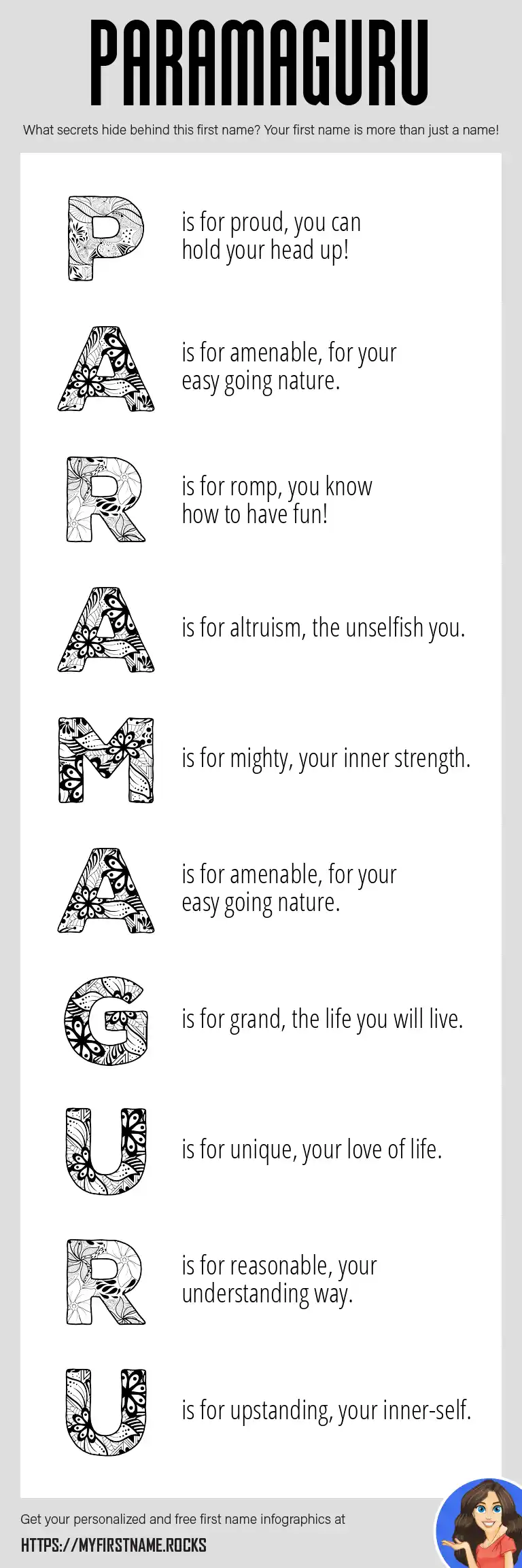 PARAMAGURU

What secrets hide behind this first name? Your first name is more than just a name!

P is for proud, you can hold your head up!

A is for amenable, for your easy going nature.

R is for romp, you know how to have fun!

A is for altruism, the unselfish you.

M is for mighty, your inner strength.

A is for amenable, for your easy going nature.

G is for grand, the life you will live.

U is for unique, your love of life.

R is for reasonable, your understanding way.

U is for upstanding, your inner-self.

Get your personalized and free first name infographics at

HTTPS://MYFIRSTNAME.ROCKS