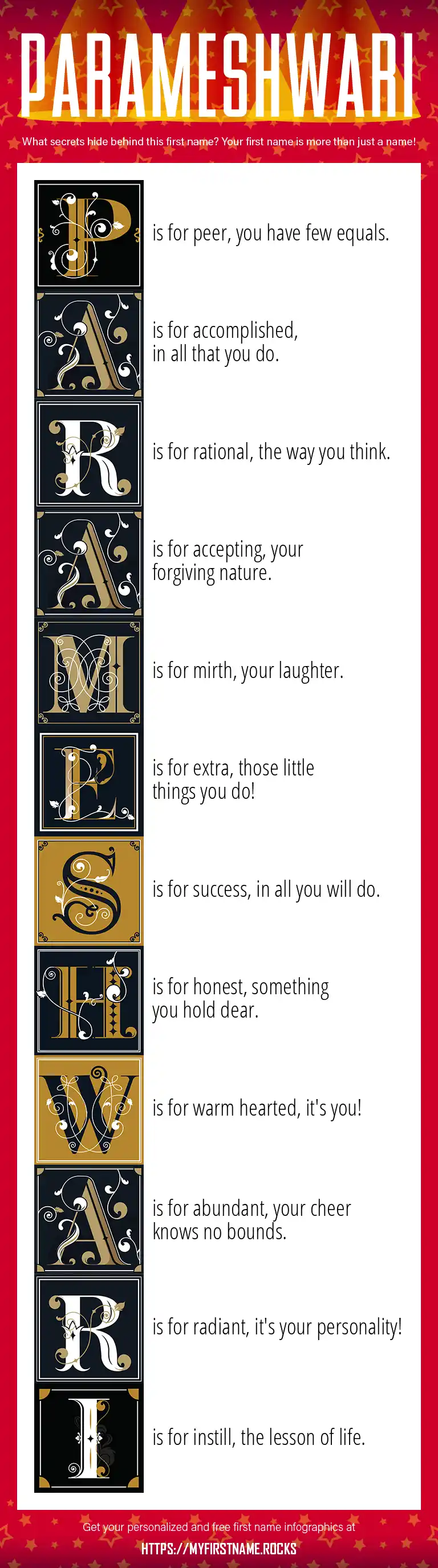 PARAMESHWARI

What secrets hide behind this first name? Your first name is more than just a name!

P is for peer, you have few equals.

A is for accomplished, in all that you do.

R is for rational, the way you think.

A is for accepting, your forgiving nature.

M is for mirth, your laughter.

E is for extra, those little things you do!

S is for success, in all you will do.

H is for honest, something you hold dear.

W is for warm hearted, it's you!

A is for abundant, your cheer knows no bounds.

R is for radiant, it's your personality!

I is for instill, the lesson of life.

Get your personalized and free first name infographics at

HTTPS://MYFIRSTNAME.ROCKS