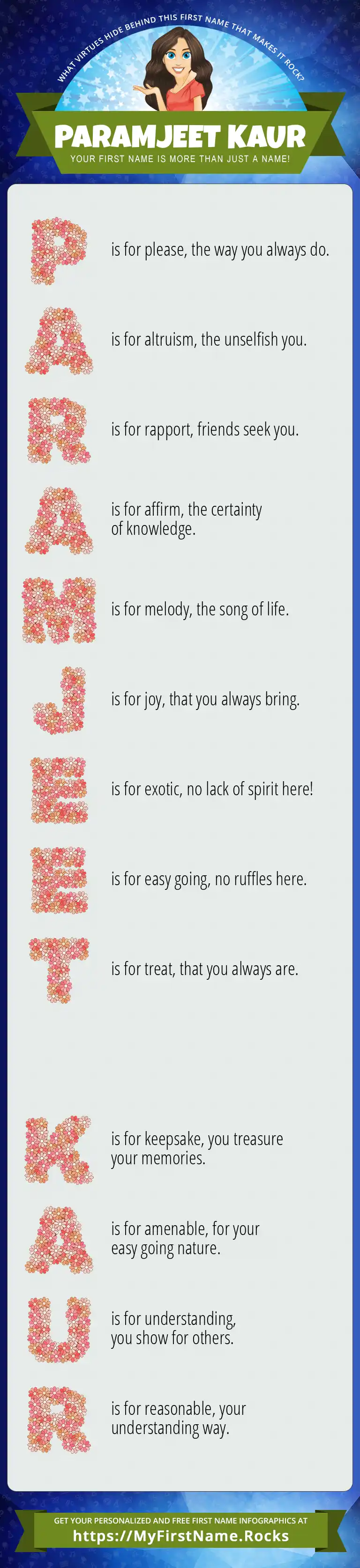 WHAT VIRTUES HIDE BEHIND THIS FIRST NAME THAT MAKES IT ROCK?

PARAMJEET KAUR

YOUR FIRST NAME IS MORE THAN JUST A NAME!

P is for please, the way you always do.

A is for altruism, the unselfish you.

R is for rapport, friends seek you.

A is for affirm, the certainty of knowledge.

M is for melody, the song of life.

J is for joy, that you always bring.

E is for exotic, no lack of spirit here!

E is for easy going, no ruffles here.

T is for treat, that you always are.

K is for keepsake, you treasure your memories.

A is for amenable, for your easy going nature.

U is for understanding, you show for others.

R is for reasonable, your understanding way.

GET YOUR PERSONALIZED AND FREE FIRST NAME INFOGRAPHICS AT

https://MyFirstName.Rocks