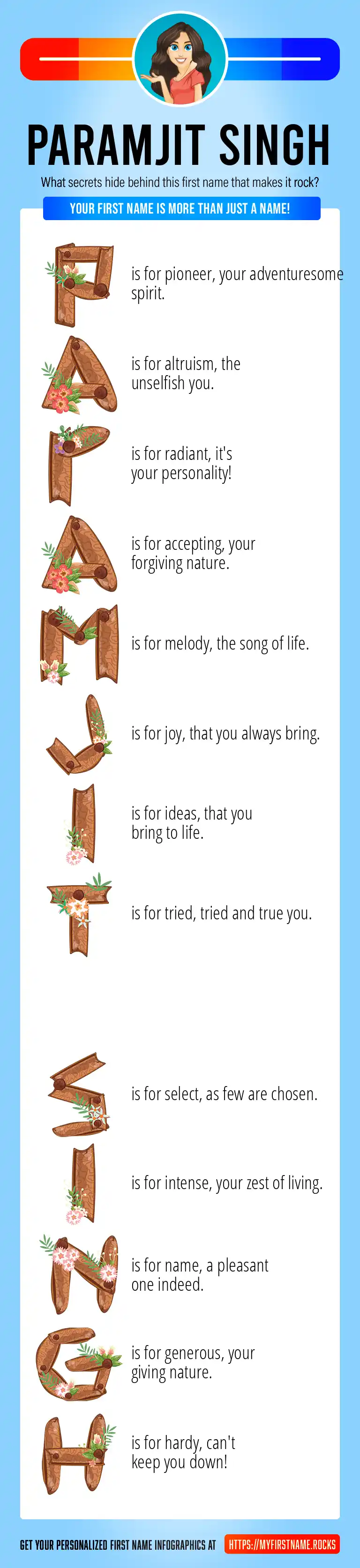 PARAMJIT SINGH

What secrets hide behind this first name that makes it rock?

YOUR FIRST NAME IS MORE THAN JUST A NAME!

P is for pioneer, your adventuresome spirit.

A is for altruism, the unselfish you.

R is for radiant, it's your personality!

A is for accepting, your forgiving nature.

M is for melody, the song of life.

J is for joy, that you always bring.

I is for ideas, that you bring to life.

T is for tried, tried and true you.

S is for select, as few are chosen.

I is for intense, your zest of living.

N is for name, a pleasant one indeed.

G is for generous, your giving nature.

H is for hardy, can't keep you down!

GET YOUR PERSONALIZED FIRST NAME INFOGRAPHICS AT HTTPS://MYFIRSTNAME.ROCKS