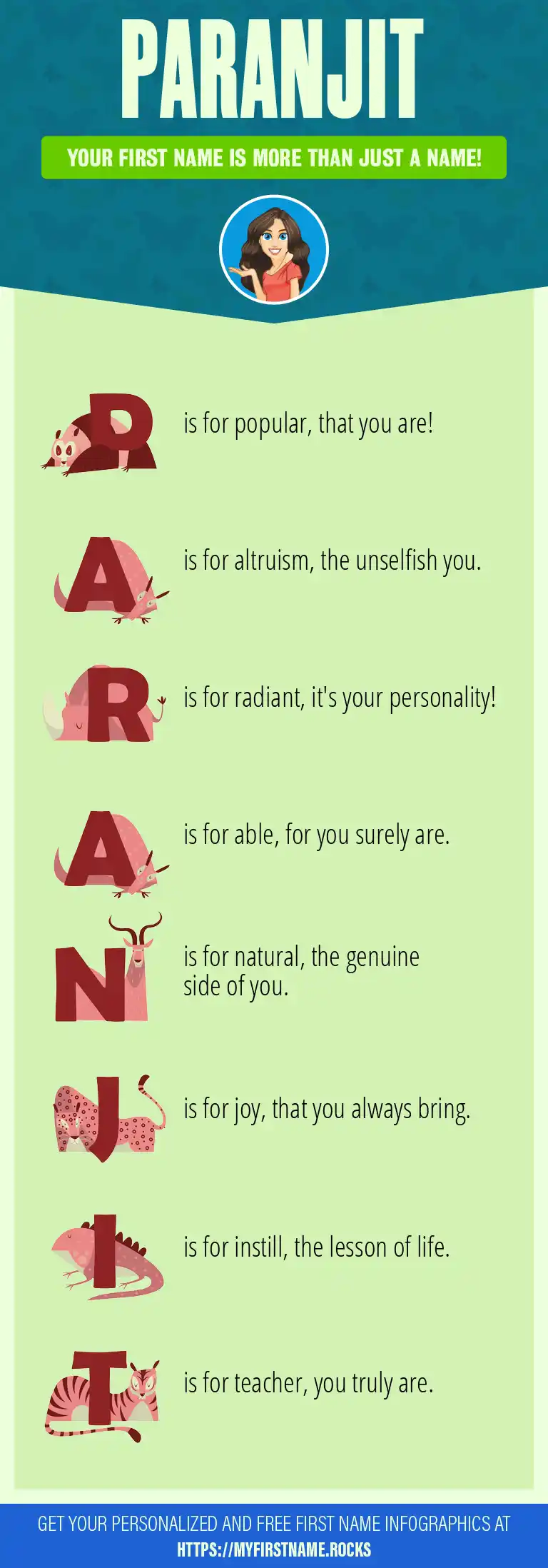 PARANJIT

YOUR FIRST NAME IS MORE THAN JUST A NAME!

P is for popular, that you are!

A is for altruism, the unselfish you.

R is for radiant, it's your personality!

A is for able, for you surely are.

N is for natural, the genuine side of you.

J is for joy, that you always bring.

I is for instill, the lesson of life.

T is for teacher, you truly are.

GET YOUR PERSONALIZED AND FREE FIRST NAME INFOGRAPHICS AT HTTPS://MYFIRSTNAME.ROCKS