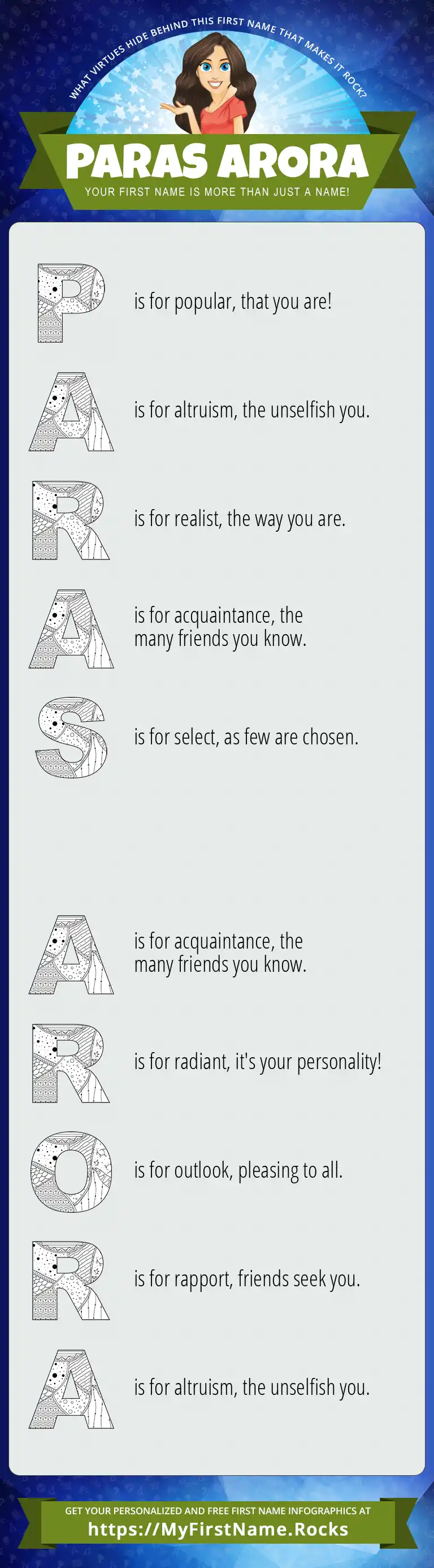 WHAT VIRTUES HIDE BEHIND THIS FIRST NAME THAT MAKES IT ROCK?

PARAS ARORA

YOUR FIRST NAME IS MORE THAN JUST A NAME!

P is for popular, that you are!

A is for altruism, the unselfish you.

R is for realist, the way you are.

A is for acquaintance, the many friends you know.

S is for select, as few are chosen.

A is for acquaintance, the many friends you know.

R is for radiant, it's your personality!

O is for outlook, pleasing to all.

R is for rapport, friends seek you.

A is for altruism, the unselfish you.

GET YOUR PERSONALIZED AND FREE FIRST NAME INFOGRAPHICS AT
https://MyFirstName.Rocks