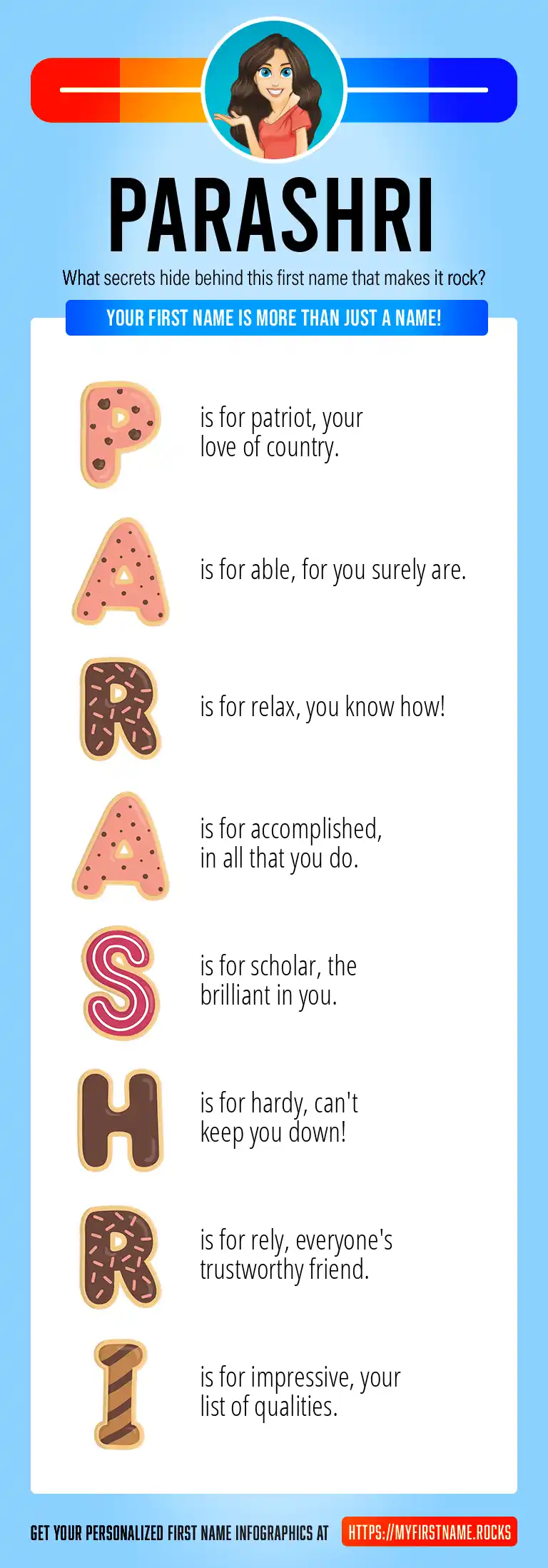 PARASHRI

What secrets hide behind this first name that makes it rock?

YOUR FIRST NAME IS MORE THAN JUST A NAME!

P is for patriot, your love of country.

A is for able, for you surely are.

R is for relax, you know how!

A is for accomplished, in all that you do.

S is for scholar, the brilliant in you.

H is for hardy, can't keep you down!

R is for rely, everyone's trustworthy friend.

I is for impressive, your list of qualities.

GET YOUR PERSONALIZED FIRST NAME INFOGRAPHICS AT HTTPS://MYFIRSTNAME.ROCKS