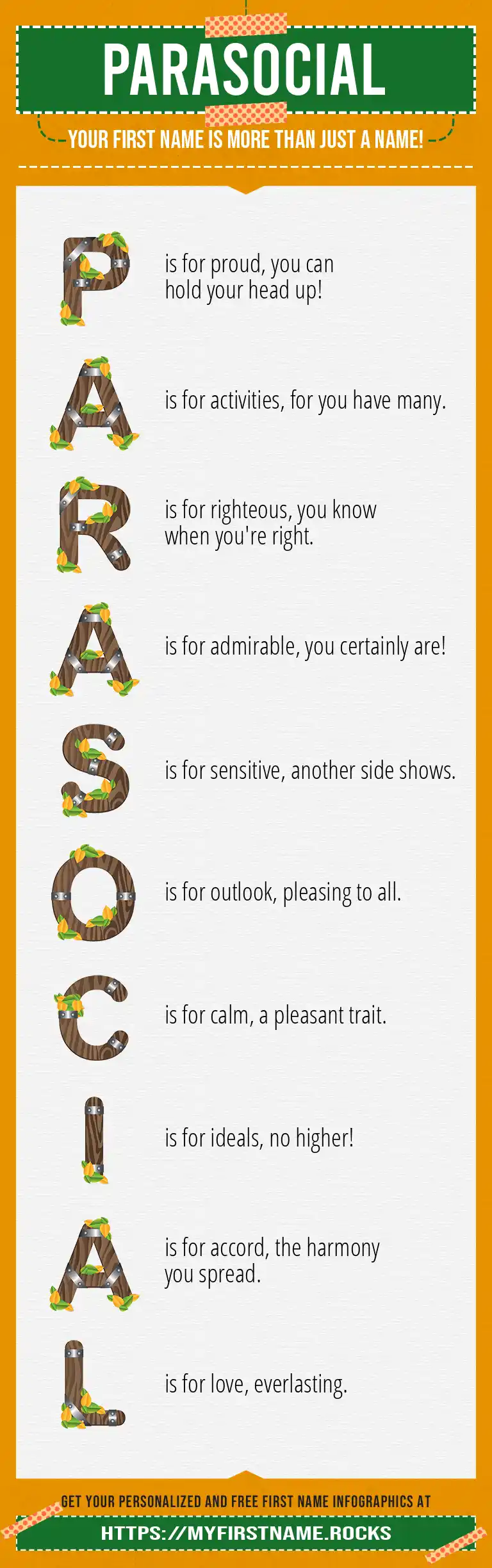 PARASOCIAL

YOUR FIRST NAME IS MORE THAN JUST A NAME!

P is for proud, you can hold your head up!

A is for activities, for you have many.

R is for righteous, you know when you're right.

A is for admirable, you certainly are!

S is for sensitive, another side shows.

O is for outlook, pleasing to all.

C is for calm, a pleasant trait.

I is for ideals, no higher!

A is for accord, the harmony you spread.

L is for love, everlasting.

GET YOUR PERSONALIZED AND FREE FIRST NAME INFOGRAPHICS AT

HTTPS://MYFIRSTNAME.ROCKS