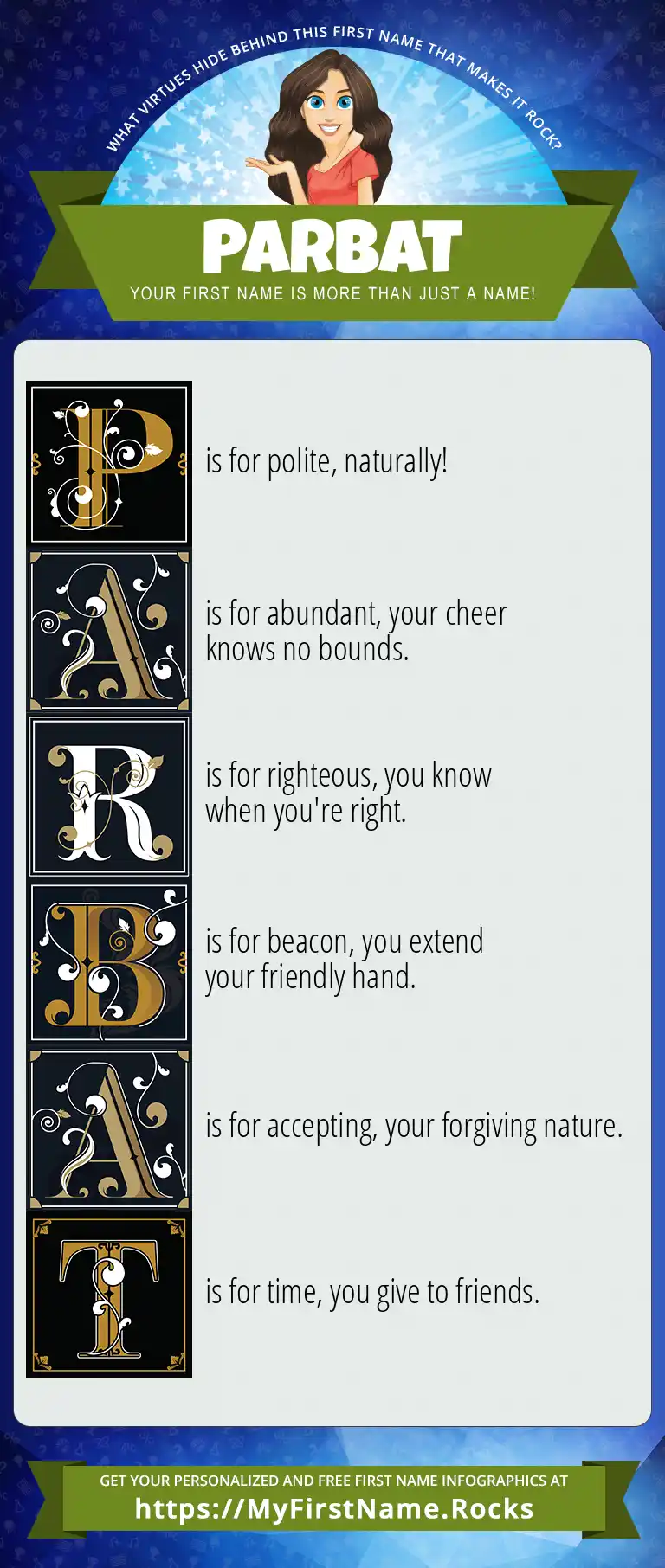 WHAT VIRTUES HIDE BEHIND THIS FIRST NAME THAT MAKES IT ROCK?

PARBAT

YOUR FIRST NAME IS MORE THAN JUST A NAME!

P is for polite, naturally!

A is for abundant, your cheer knows no bounds.

R is for righteous, you know when you're right.

B is for beacon, you extend your friendly hand.

A is for accepting, your forgiving nature.

T is for time, you give to friends.

GET YOUR PERSONALIZED AND FREE FIRST NAME INFOGRAPHICS AT
https://MyFirstName.Rocks