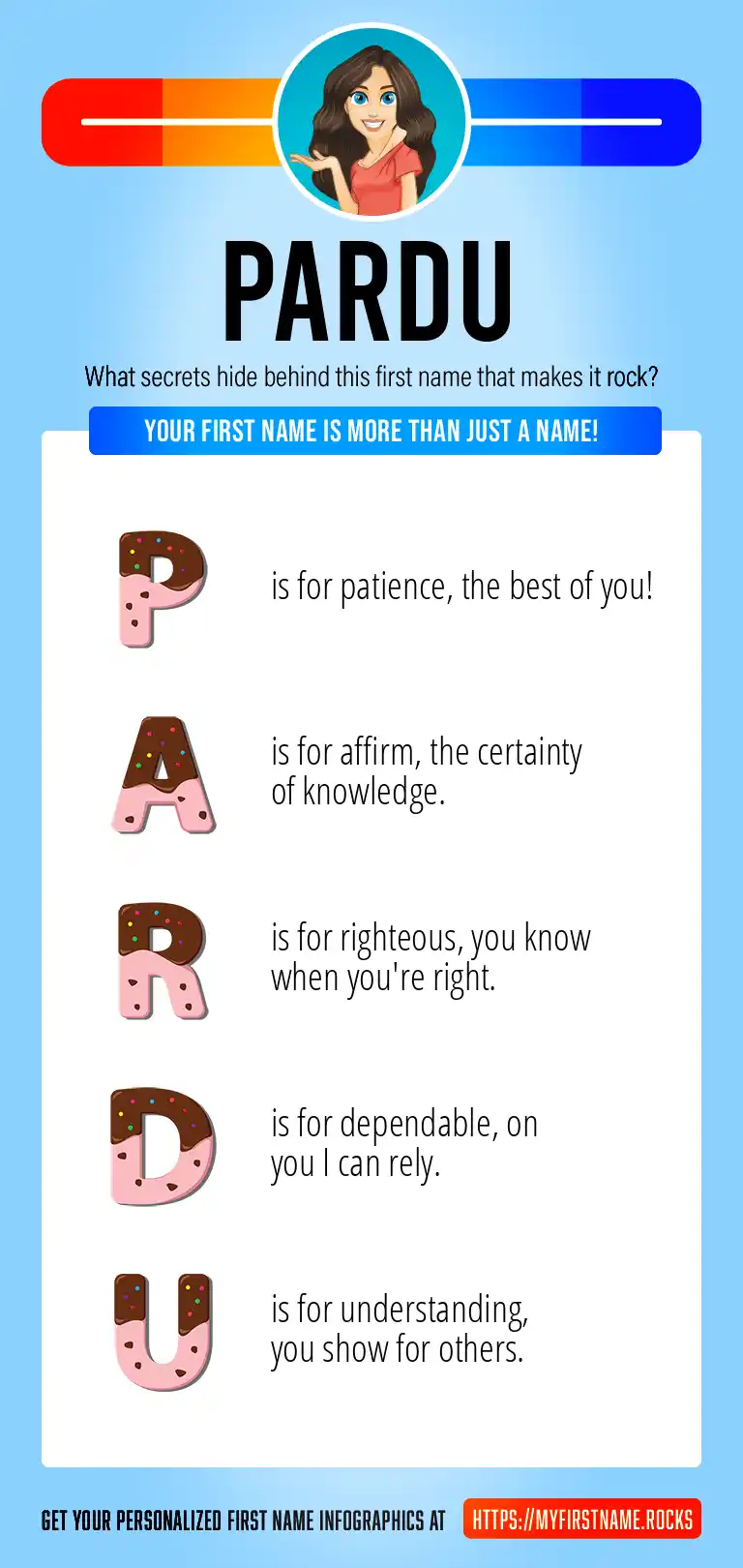 PARDU

What secrets hide behind this first name that makes it rock?

YOUR FIRST NAME IS MORE THAN JUST A NAME!

P is for patience, the best of you!

A is for affirm, the certainty of knowledge.

R is for righteous, you know when you're right.

D is for dependable, on you I can rely.

U is for understanding, you show for others.

GET YOUR PERSONALIZED FIRST NAME INFOGRAPHICS AT HTTPS://MYFIRSTNAME.ROCKS