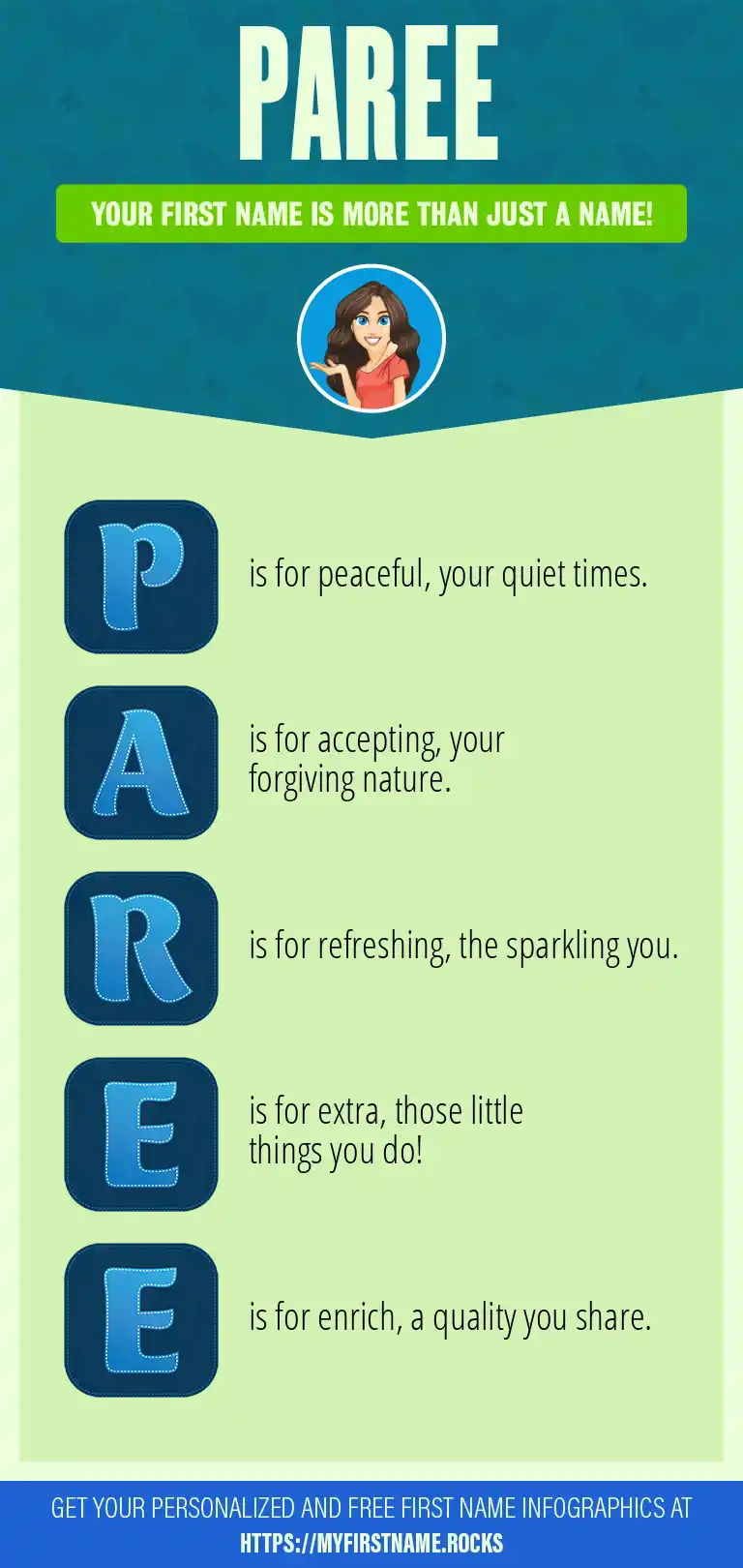 PAREE

YOUR FIRST NAME IS MORE THAN JUST A NAME!

P is for peaceful, your quiet times.

A is for accepting, your forgiving nature.

R is for refreshing, the sparkling you.

E is for extra, those little things you do!

E is for enrich, a quality you share.

GET YOUR PERSONALIZED AND FREE FIRST NAME INFOGRAPHICS AT HTTPS://MYFIRSTNAME.ROCKS