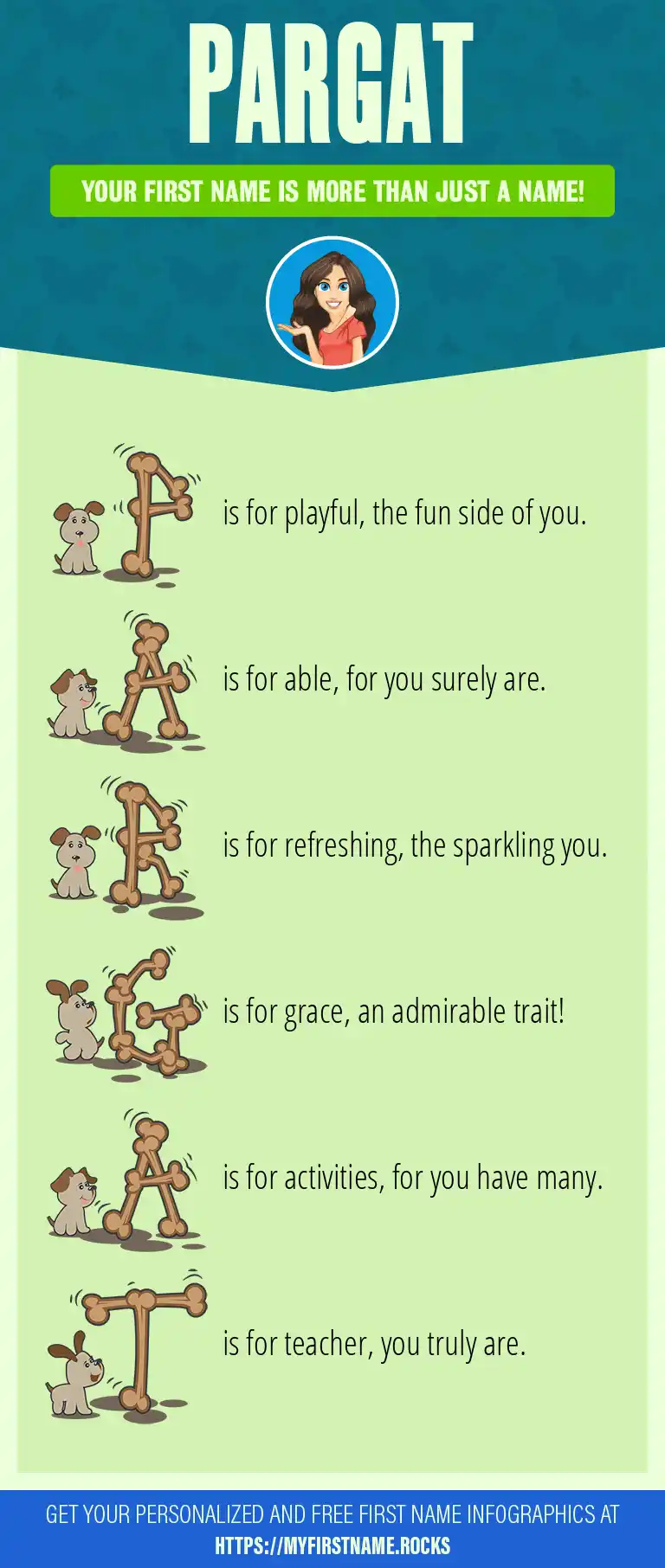 PARGAT

YOUR FIRST NAME IS MORE THAN JUST A NAME!

P is for playful, the fun side of you.

A is for able, for you surely are.

R is for refreshing, the sparkling you.

G is for grace, an admirable trait!

A is for activities, for you have many.

T is for teacher, you truly are.

GET YOUR PERSONALIZED AND FREE FIRST NAME INFOGRAPHICS AT HTTPS://MYFIRSTNAME.ROCKS