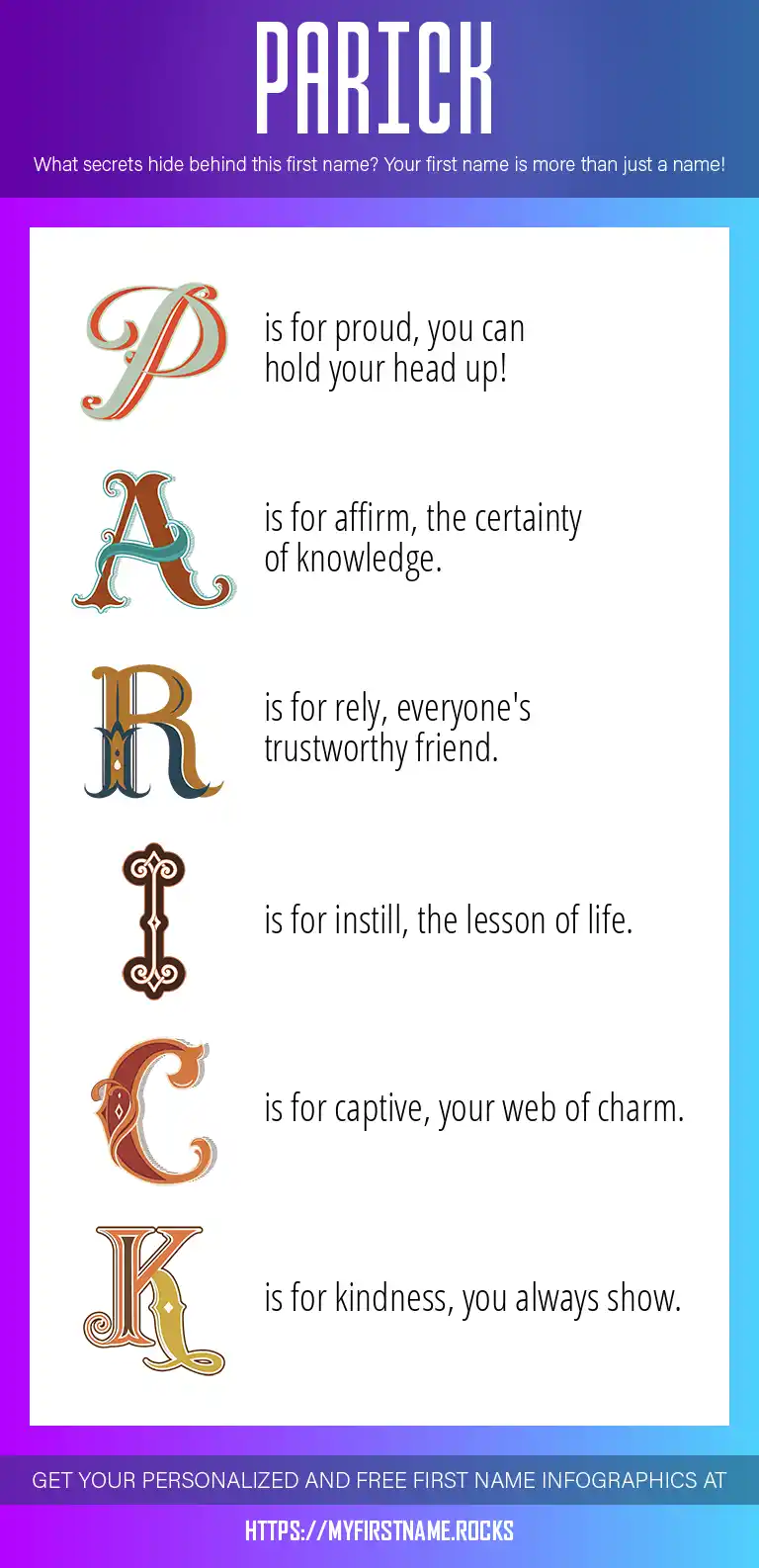 PARICK

What secrets hide behind this first name? Your first name is more than just a name!

P is for proud, you can hold your head up!

A is for affirm, the certainty of knowledge.

R is for rely, everyone's trustworthy friend.

I is for instill, the lesson of life.

C is for captive, your web of charm.

K is for kindness, you always show.

GET YOUR PERSONALIZED AND FREE FIRST NAME INFOGRAPHICS AT

HTTPS://MYFIRSTNAME.ROCKS