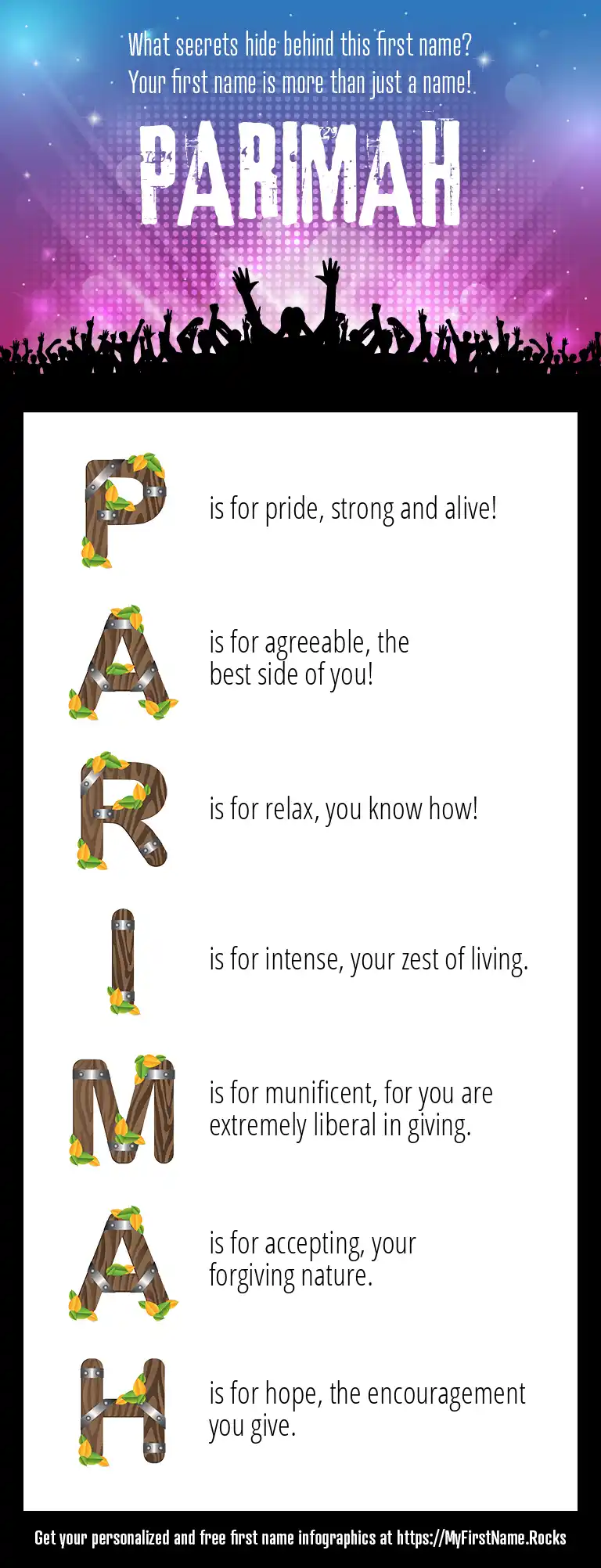 What secrets hide behind this first name?
Your first name is more than just a name!

PARIMAH

P is for pride, strong and alive!

A is for agreeable, the best side of you!

R is for relax, you know how!

I is for intense, your zest of living.

M is for munificent, for you are extremely liberal in giving.

A is for accepting, your forgiving nature.

H is for hope, the encouragement you give.

Get your personalized and free first name infographics at https://MyFirstName.Rocks