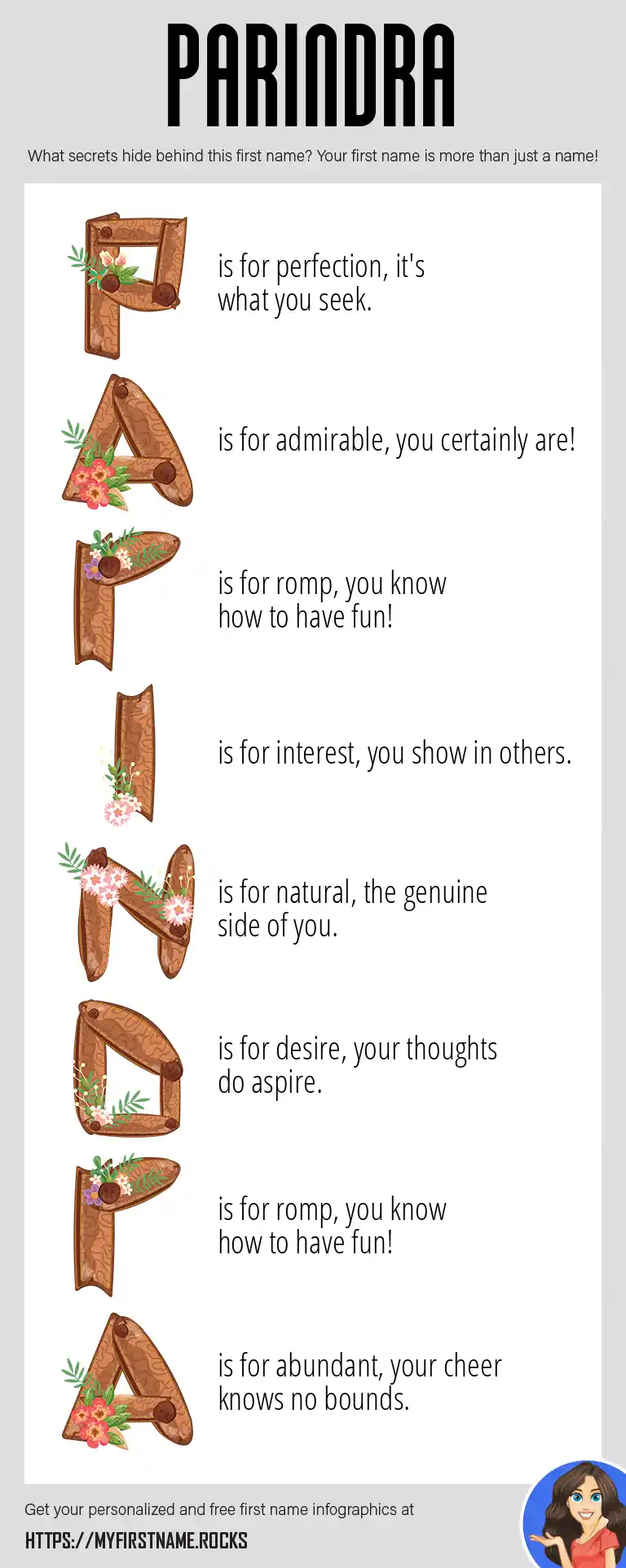 PARINDRA

What secrets hide behind this first name? Your first name is more than just a name!

P is for perfection, it's what you seek.

A is for admirable, you certainly are!

R is for romp, you know how to have fun!

I is for interest, you show in others.

N is for natural, the genuine side of you.

D is for desire, your thoughts do aspire.

R is for romp, you know how to have fun!

A is for abundant, your cheer knows no bounds.

Get your personalized and free first name infographics at

HTTPS://MYFIRSTNAME.ROCKS