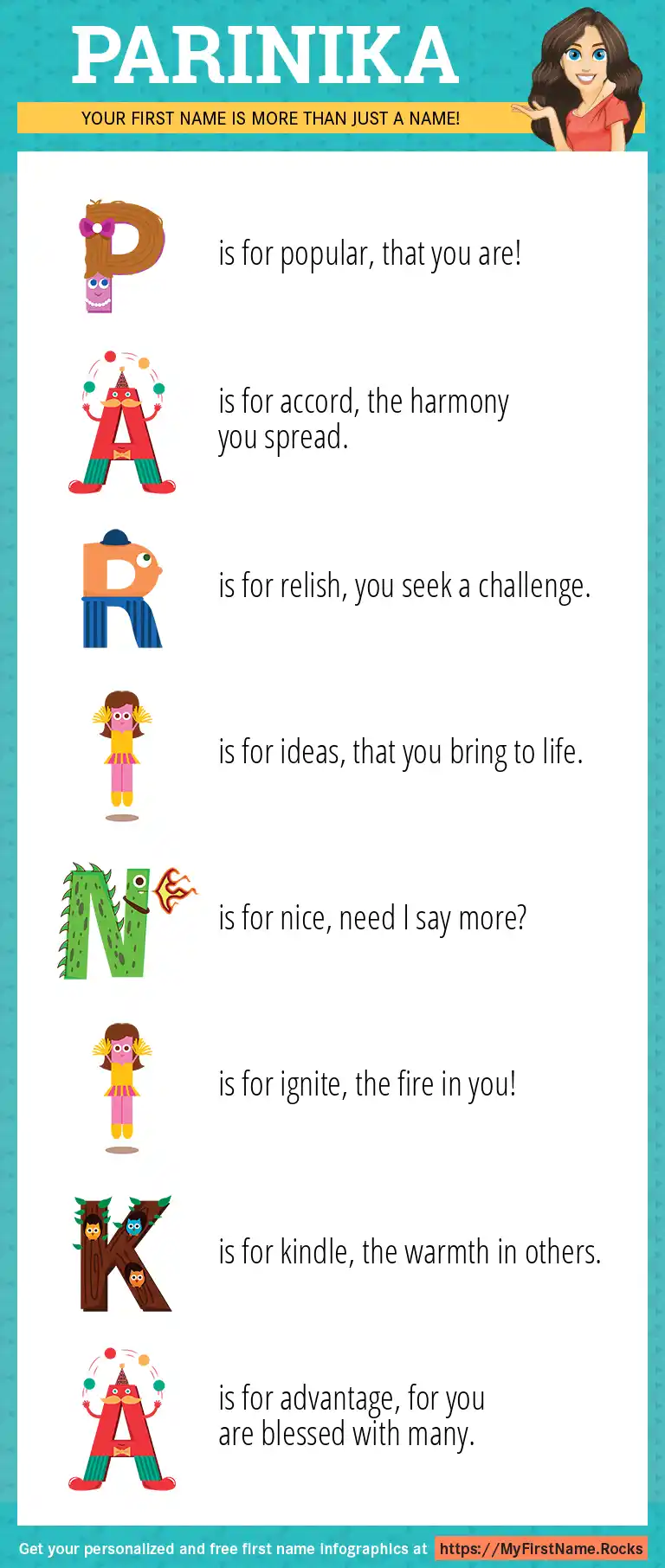 PARINIKA

YOUR FIRST NAME IS MORE THAN JUST A NAME!

P is for popular, that you are!

A is for accord, the harmony you spread.

R is for relish, you seek a challenge.

I is for ideas, that you bring to life.

N is for nice, need I say more?

I is for ignite, the fire in you!

K is for kindle, the warmth in others.

A is for advantage, for you are blessed with many.

Get your personalized and free first name infographics at https://MyFirstName.Rocks