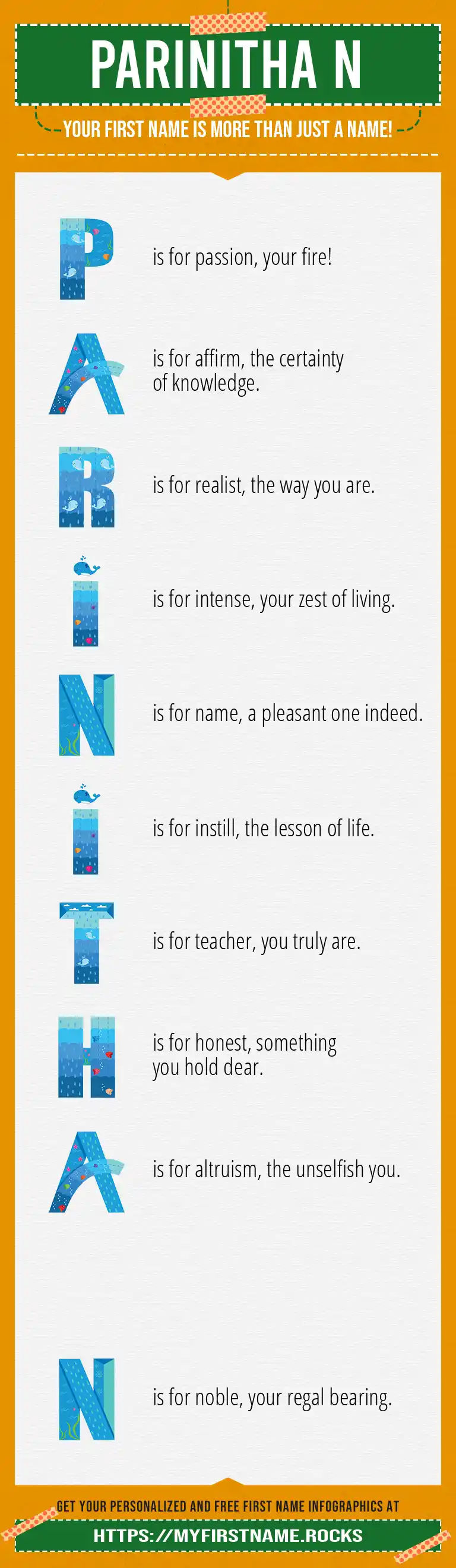 PARINITHA N

YOUR FIRST NAME IS MORE THAN JUST A NAME!

P is for passion, your fire!

A is for affirm, the certainty of knowledge.

R is for realist, the way you are.

I is for intense, your zest of living.

N is for name, a pleasant one indeed.

I is for instill, the lesson of life.

T is for teacher, you truly are.

H is for honest, something you hold dear.

A is for altruism, the unselfish you.

N is for noble, your regal bearing.

GET YOUR PERSONALIZED AND FREE FIRST NAME INFOGRAPHICS AT

HTTPS://MYFIRSTNAME.ROCKS