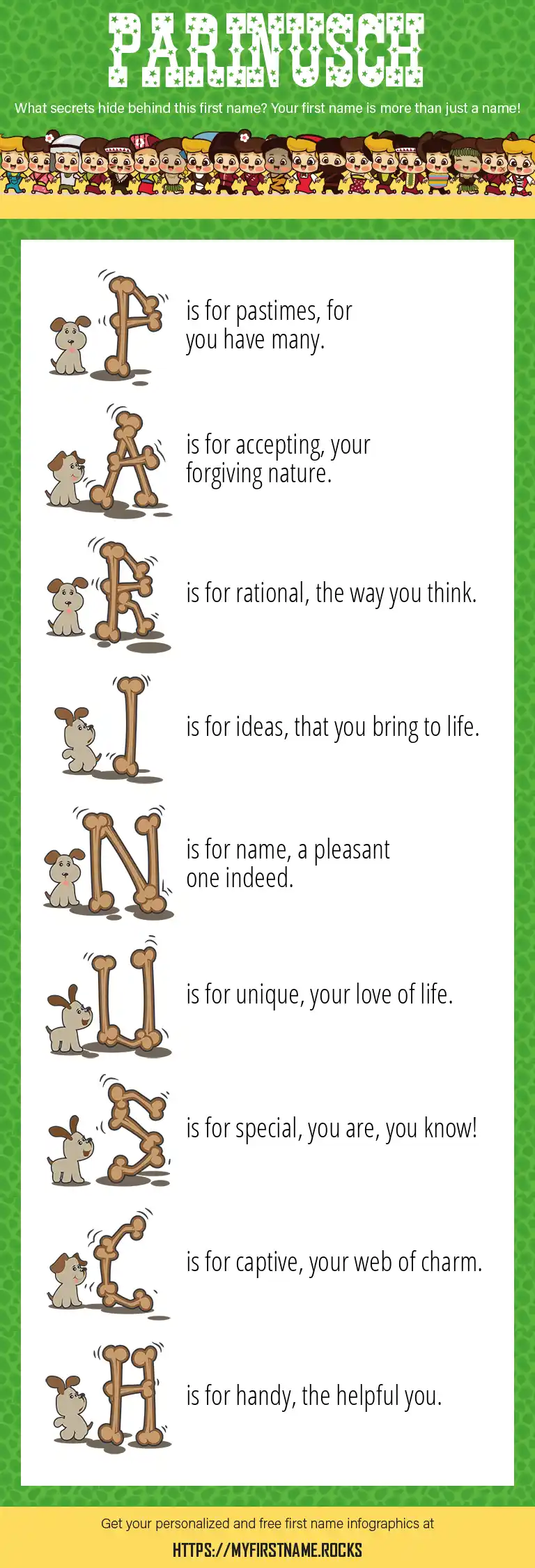 PARINUSCH

What secrets hide behind this first name? Your first name is more than just a name!

P is for pastimes, for you have many.

A is for accepting, your forgiving nature.

R is for rational, the way you think.

I is for ideas, that you bring to life.

N is for name, a pleasant one indeed.

U is for unique, your love of life.

S is for special, you are, you know!

C is for captive, your web of charm.

H is for handy, the helpful you.

Get your personalized and free first name infographics at

HTTPS://MYFIRSTNAME.ROCKS