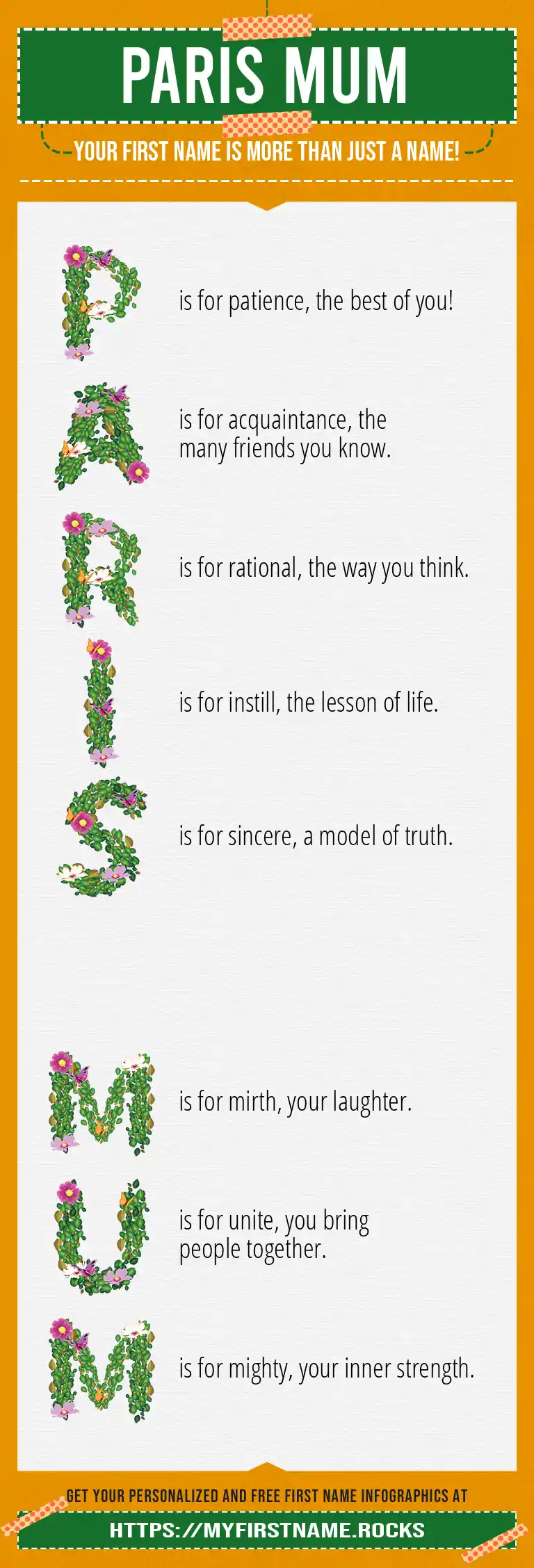 PARIS MUM

YOUR FIRST NAME IS MORE THAN JUST A NAME!

P is for patience, the best of you!

A is for acquaintance, the many friends you know.

R is for rational, the way you think.

I is for instill, the lesson of life.

S is for sincere, a model of truth.

M is for mirth, your laughter.

U is for unite, you bring people together.

M is for mighty, your inner strength.

GET YOUR PERSONALIZED AND FREE FIRST NAME INFOGRAPHICS AT

HTTPS://MYFIRSTNAME.ROCKS