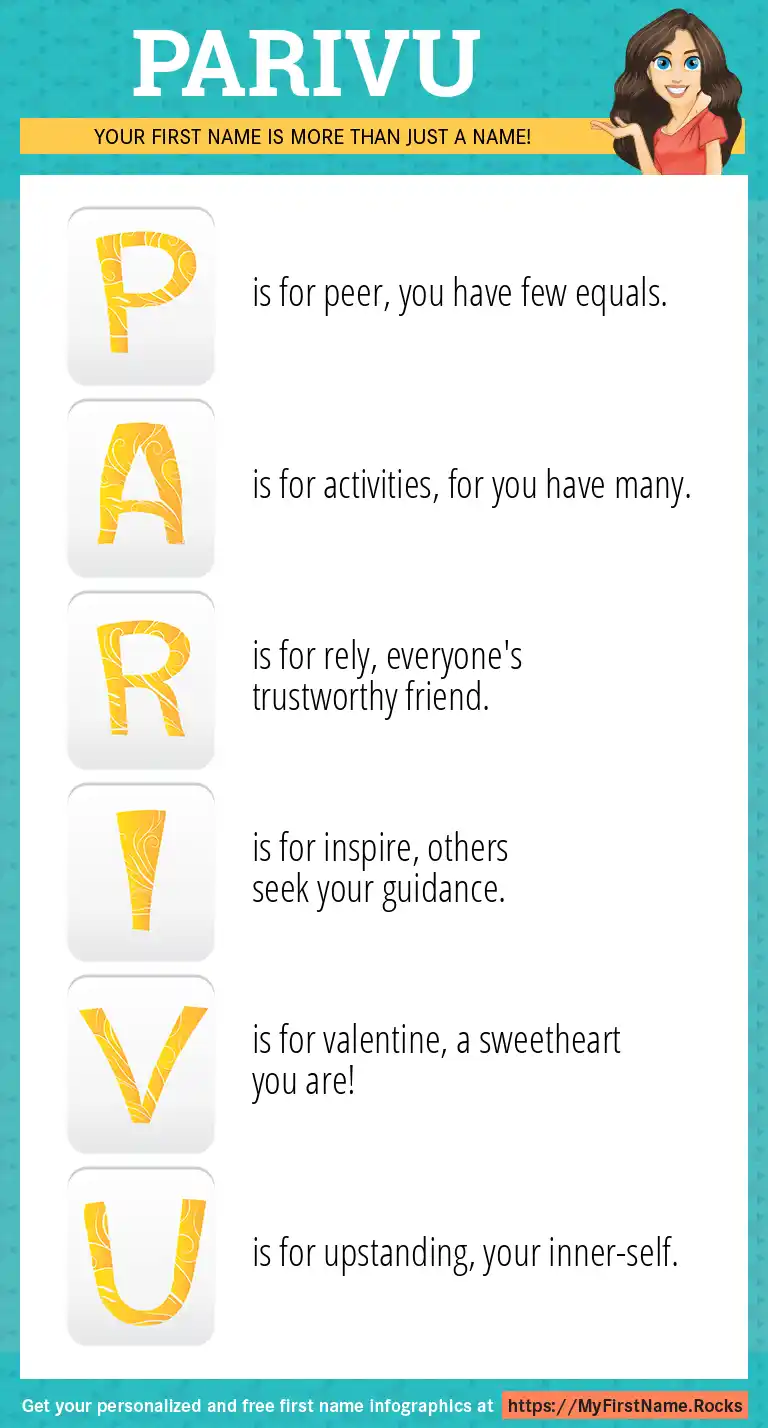 PARIVU

YOUR FIRST NAME IS MORE THAN JUST A NAME!

P is for peer, you have few equals.

A is for activities, for you have many.

R is for rely, everyone's trustworthy friend.

I is for inspire, others seek your guidance.

V is for valentine, a sweetheart you are!

U is for upstanding, your inner-self.

Get your personalized and free first name infographics at https://MyFirstName.Rocks