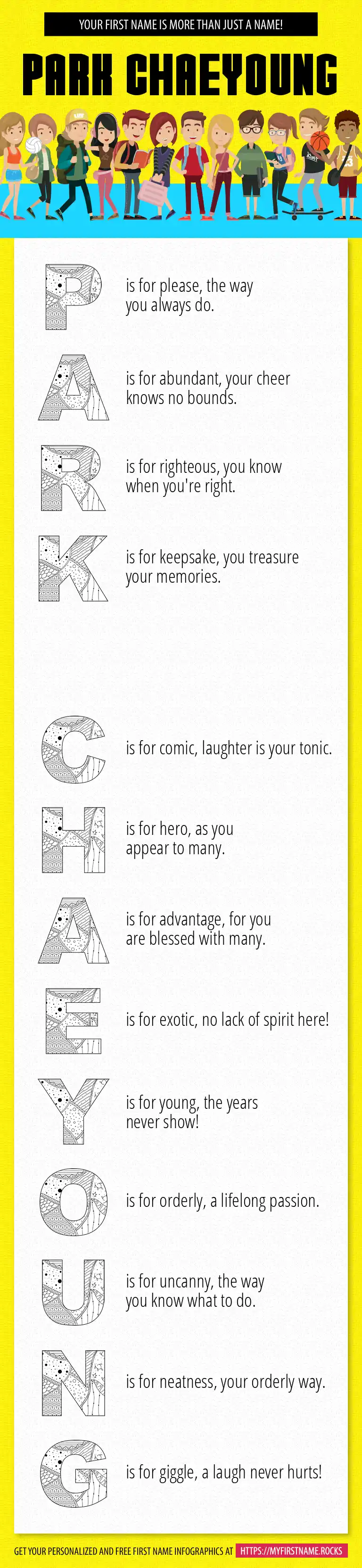 YOUR FIRST NAME IS MORE THAN JUST A NAME!

PARK CHAEYOUNG

P is for please, the way you always do.

A is for abundant, your cheer knows no bounds.

R is for righteous, you know when you're right.

K is for keepsake, you treasure your memories.

C is for comic, laughter is your tonic.

H is for hero, as you appear to many.

A is for advantage, for you are blessed with many.

E is for exotic, no lack of spirit here!

Y is for young, the years never show!

O is for orderly, a lifelong passion.

U is for uncanny, the way you know what to do.

N is for neatness, your orderly way.

G is for giggle, a laugh never hurts!

GET YOUR PERSONALIZED AND FREE FIRST NAME INFOGRAPHICS AT HTTPS://MYFIRSTNAME.ROCKS