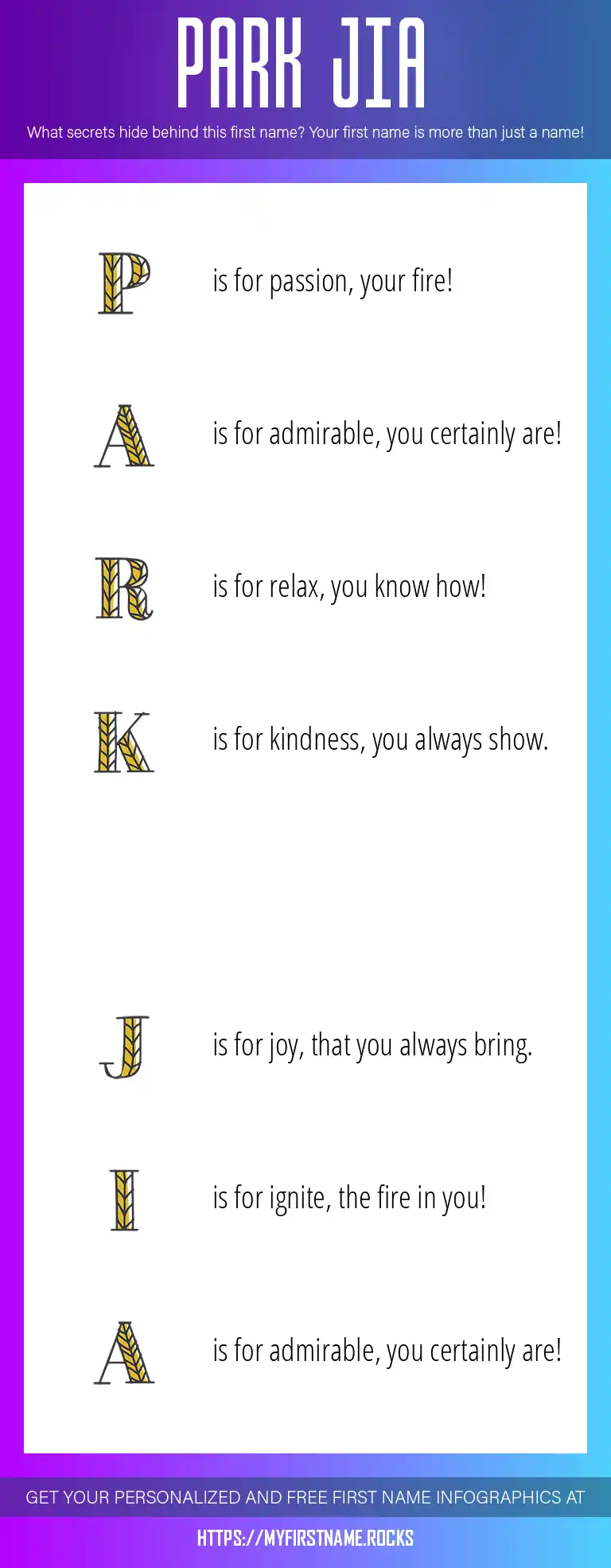 PARK JIA

What secrets hide behind this first name? Your first name is more than just a name!

P is for passion, your fire!

A is for admirable, you certainly are!

R is for relax, you know how!

K is for kindness, you always show.

J is for joy, that you always bring.

I is for ignite, the fire in you!

A is for admirable, you certainly are!

GET YOUR PERSONALIZED AND FREE FIRST NAME INFOGRAPHICS AT

HTTPS://MYFIRSTNAME.ROCKS