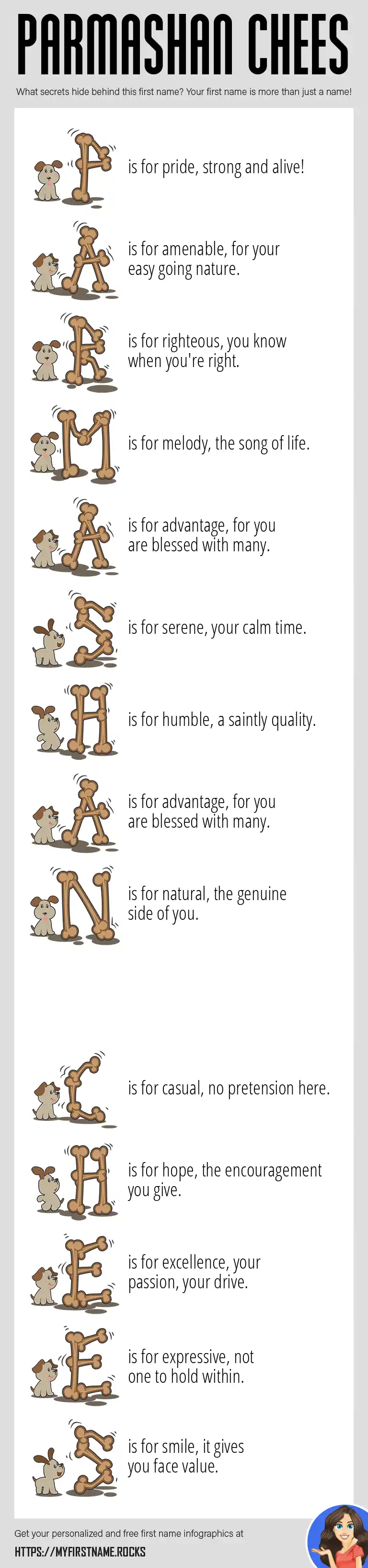 PARMASHAN CHEES

What secrets hide behind this first name? Your first name is more than just a name!

P is for pride, strong and alive!

A is for amenable, for your easy going nature.

R is for righteous, you know when you're right.

M is for melody, the song of life.

A is for advantage, for you are blessed with many.

S is for serene, your calm time.

H is for humble, a saintly quality.

A is for advantage, for you are blessed with many.

N is for natural, the genuine side of you.

C is for casual, no pretension here.

H is for hope, the encouragement you give.

E is for excellence, your passion, your drive.

E is for expressive, not one to hold within.

S is for smile, it gives you face value.

Get your personalized and free first name infographics at

HTTPS://MYFIRSTNAME.ROCKS