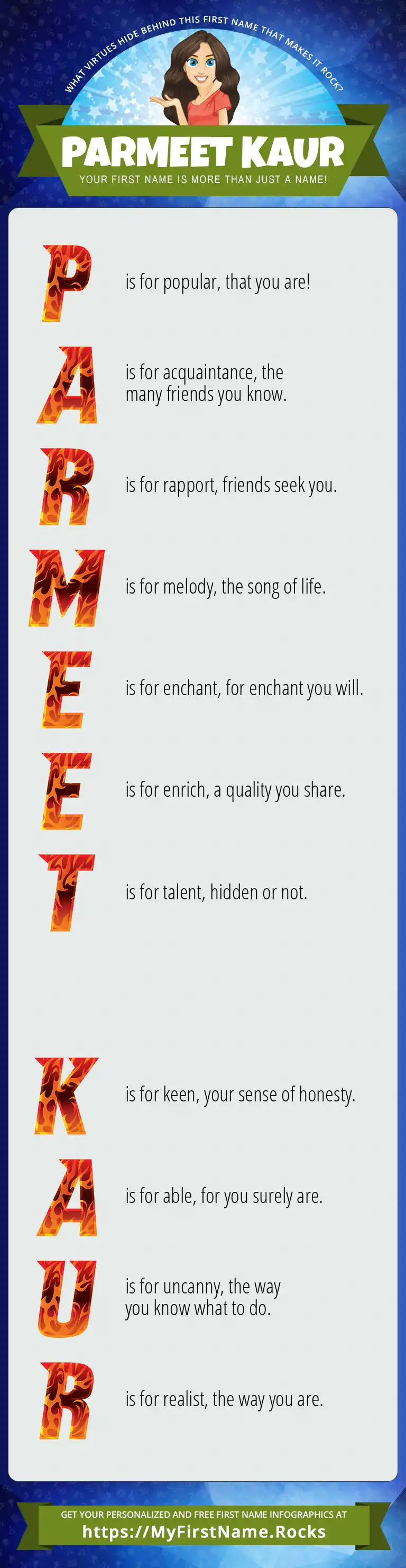 WHAT VIRTUES HIDE BEHIND THIS FIRST NAME THAT MAKES IT ROCK?

PARMEET KAUR

YOUR FIRST NAME IS MORE THAN JUST A NAME!

P is for popular, that you are!

A is for acquaintance, the many friends you know.

R is for rapport, friends seek you.

M is for melody, the song of life.

E is for enchant, for enchant you will.

E is for enrich, a quality you share.

T is for talent, hidden or not.

K is for keen, your sense of honesty.

A is for able, for you surely are.

U is for uncanny, the way you know what to do.

R is for realist, the way you are.

GET YOUR PERSONALIZED AND FREE FIRST NAME INFOGRAPHICS AT

https://MyFirstName.Rocks