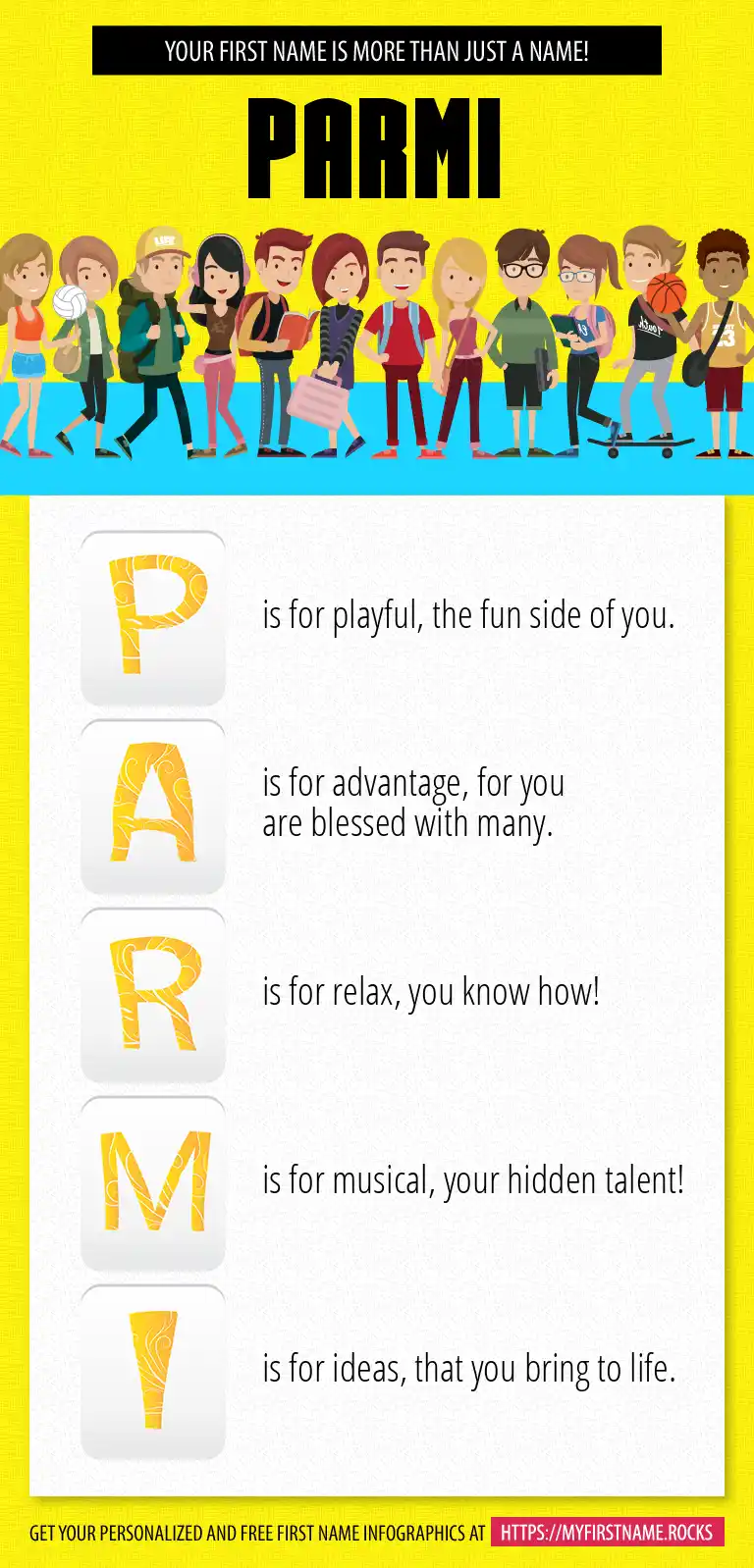 YOUR FIRST NAME IS MORE THAN JUST A NAME!

PARMI

P is for playful, the fun side of you.

A is for advantage, for you are blessed with many.

R is for relax, you know how!

M is for musical, your hidden talent!

I is for ideas, that you bring to life.

GET YOUR PERSONALIZED AND FREE FIRST NAME INFOGRAPHICS AT HTTPS://MYFIRSTNAME.ROCKS