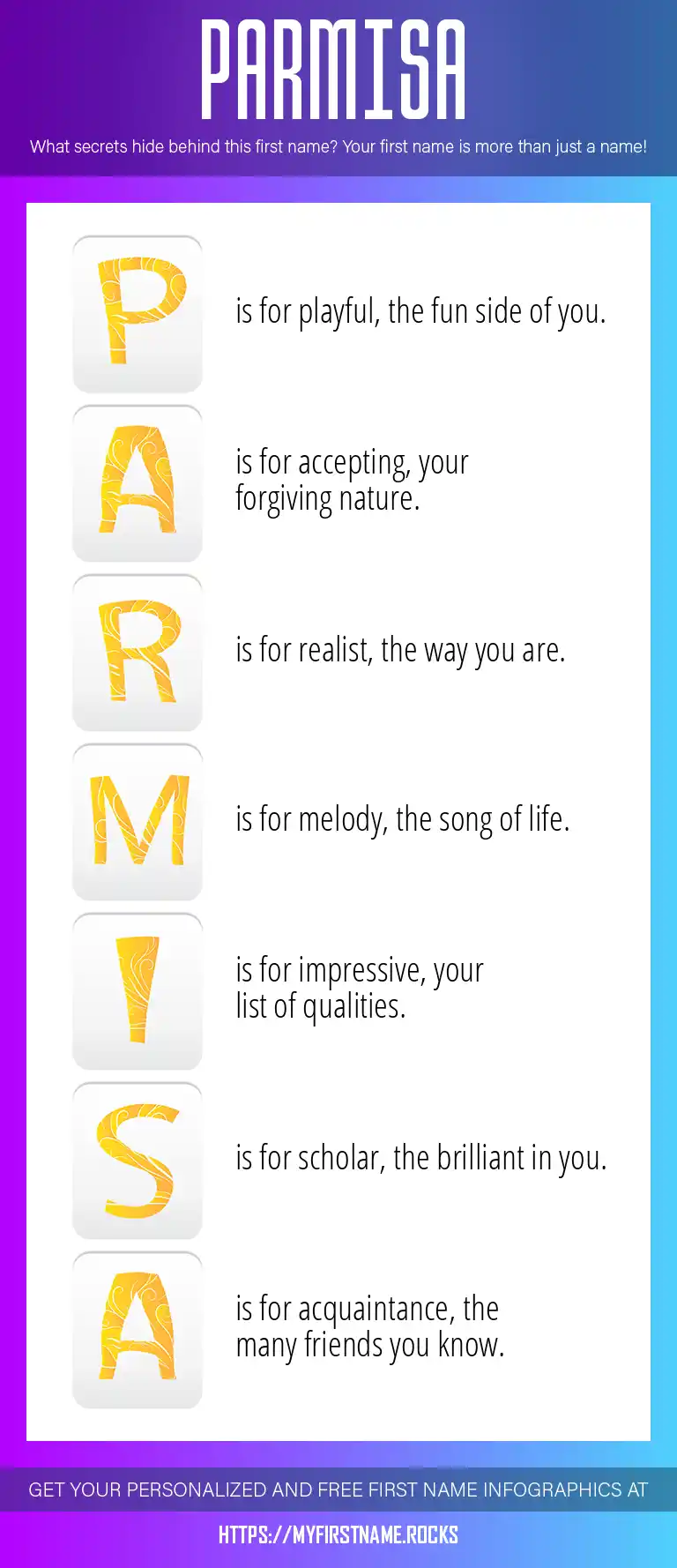 PARMISA

What secrets hide behind this first name? Your first name is more than just a name!

P

is for playful, the fun side of you.

A

is for accepting, your forgiving nature.

R

is for realist, the way you are.

M

is for melody, the song of life.

I

is for impressive, your list of qualities.

S

is for scholar, the brilliant in you.

A

is for acquaintance, the many friends you know.

GET YOUR PERSONALIZED AND FREE FIRST NAME INFOGRAPHICS AT

HTTPS://MYFIRSTNAME.ROCKS