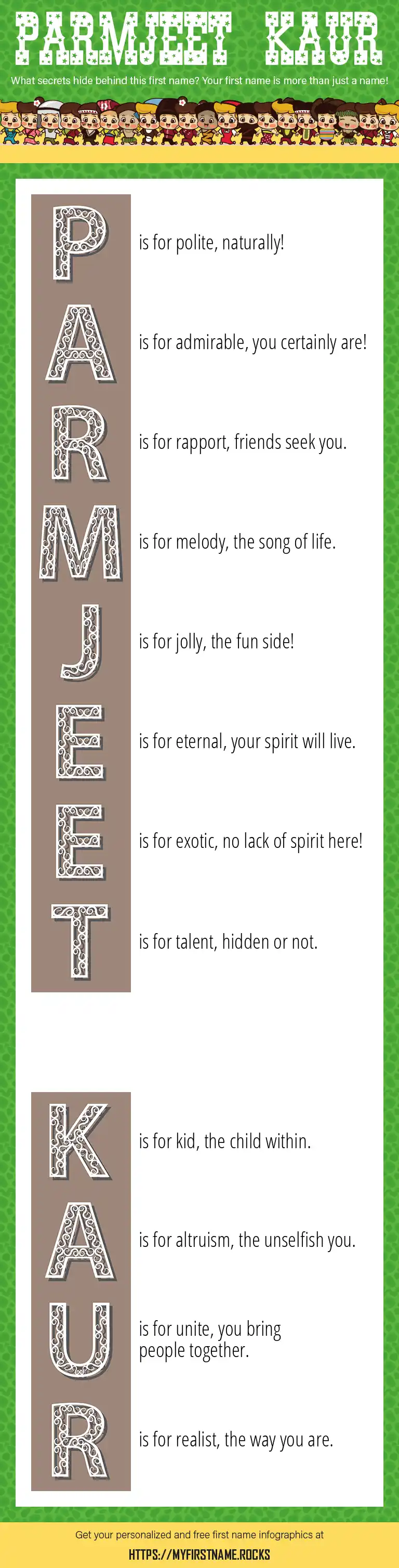 PARMJEET KAUR

What secrets hide behind this first name? Your first name is more than just a name!

P is for polite, naturally!

A is for admirable, you certainly are!

R is for rapport, friends seek you.

M is for melody, the song of life.

J is for jolly, the fun side!

E is for eternal, your spirit will live.

E is for exotic, no lack of spirit here!

T is for talent, hidden or not.

K is for kid, the child within.

A is for altruism, the unselfish you.

U is for unite, you bring people together.

R is for realist, the way you are.

Get your personalized and free first name infographics at

HTTPS://MYFIRSTNAME.ROCKS