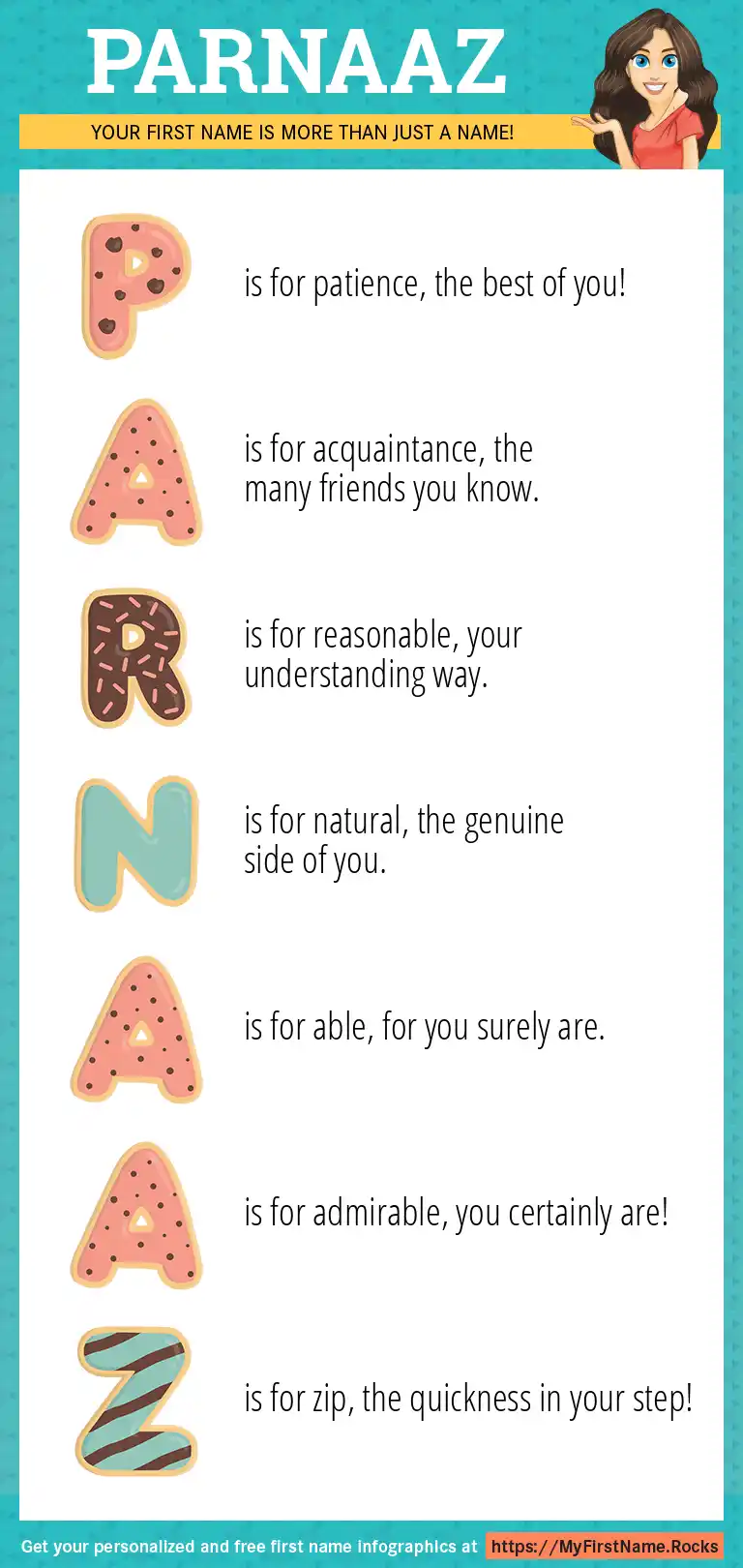 PARNAAZ

YOUR FIRST NAME IS MORE THAN JUST A NAME!

P is for patience, the best of you!

A is for acquaintance, the many friends you know.

R is for reasonable, your understanding way.

N is for natural, the genuine side of you.

A is for able, for you surely are.

A is for admirable, you certainly are!

Z is for zip, the quickness in your step!

Get your personalized and free first name infographics at https://MyFirstName.Rocks