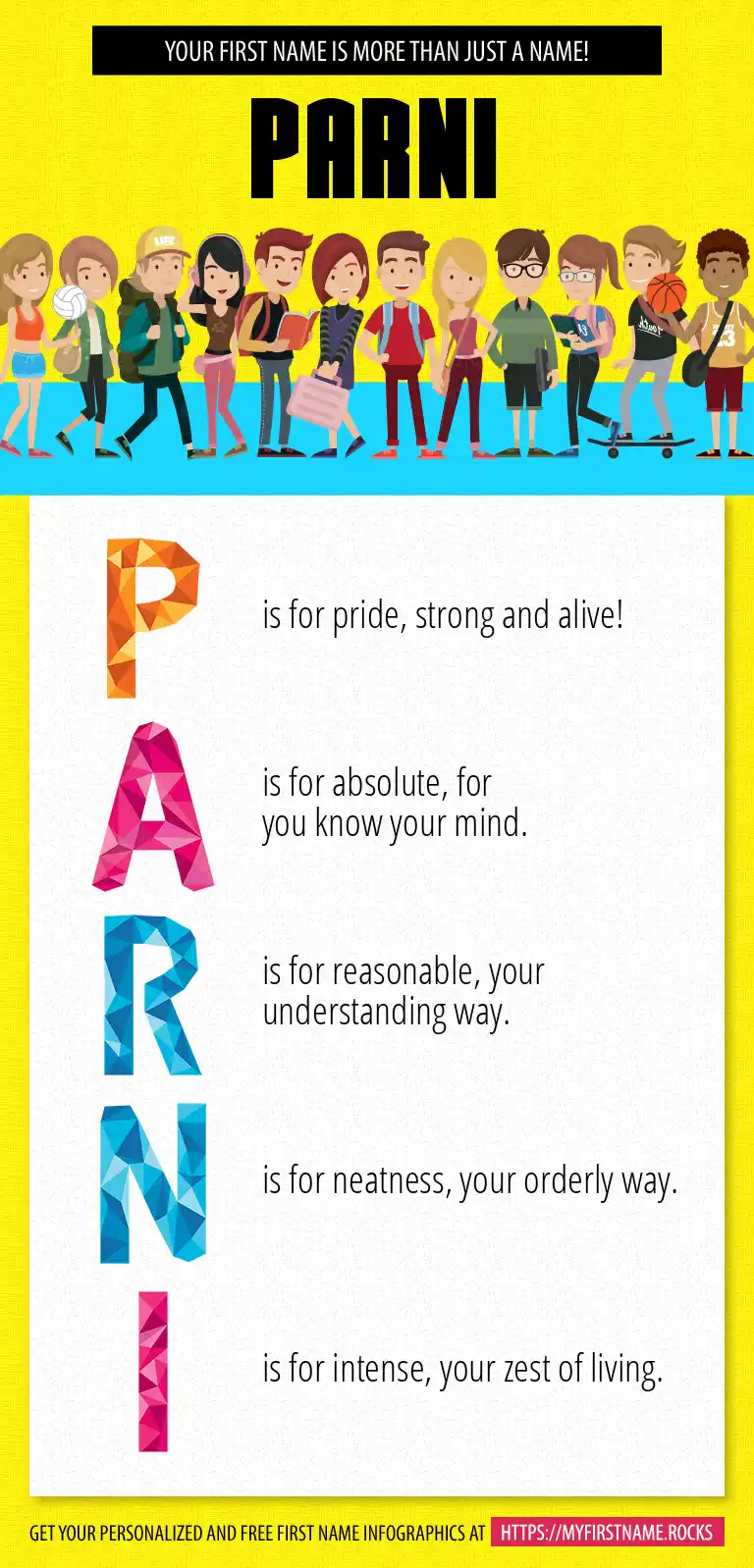 YOUR FIRST NAME IS MORE THAN JUST A NAME!

PARNI

P is for pride, strong and alive!

A is for absolute, for you know your mind.

R is for reasonable, your understanding way.

N is for neatness, your orderly way.

I is for intense, your zest of living.

GET YOUR PERSONALIZED AND FREE FIRST NAME INFOGRAPHICS AT HTTPS://MYFIRSTNAME.ROCKS