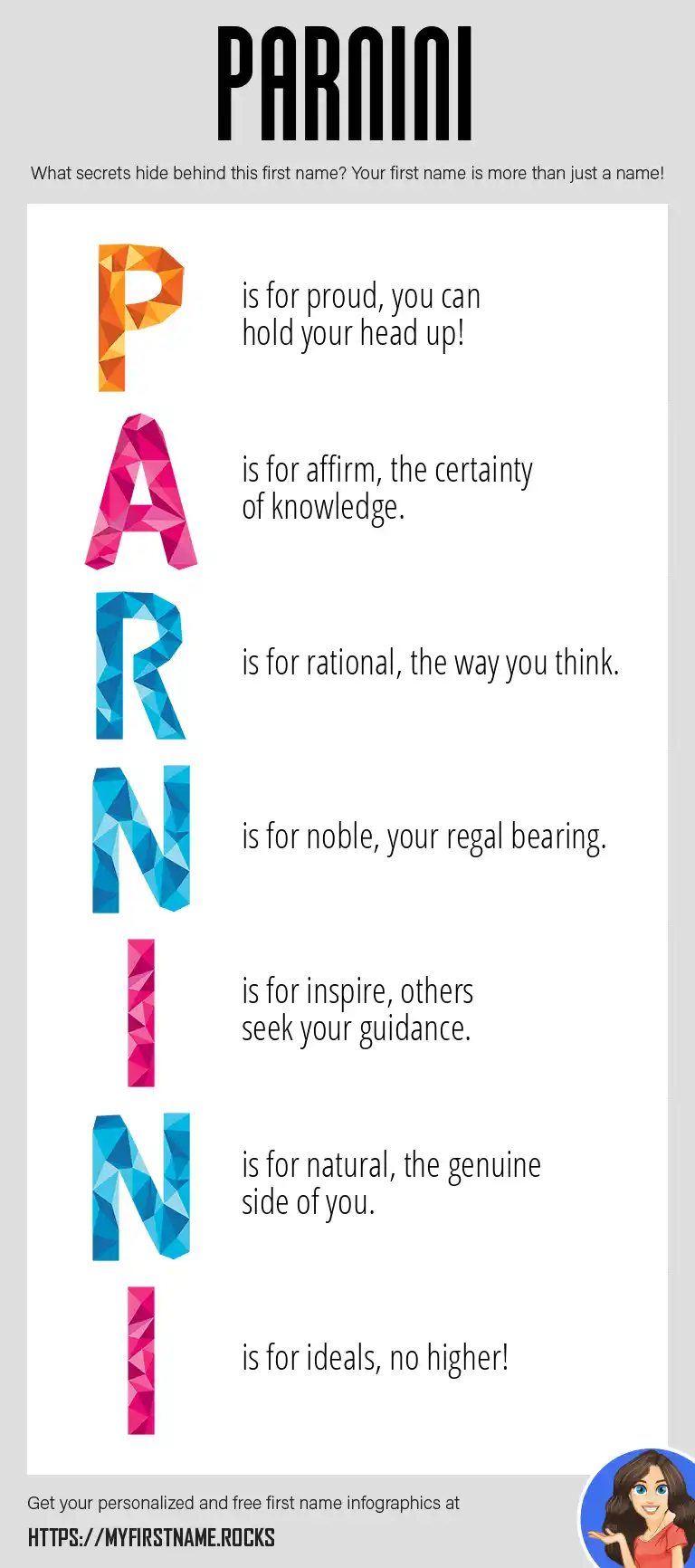 PARNINI

What secrets hide behind this first name? Your first name is more than just a name!

P is for proud, you can hold your head up!

A is for affirm, the certainty of knowledge.

R is for rational, the way you think.

N is for noble, your regal bearing.

I is for inspire, others seek your guidance.

N is for natural, the genuine side of you.

I is for ideals, no higher!

Get your personalized and free first name infographics at

HTTPS://MYFIRSTNAME.ROCKS