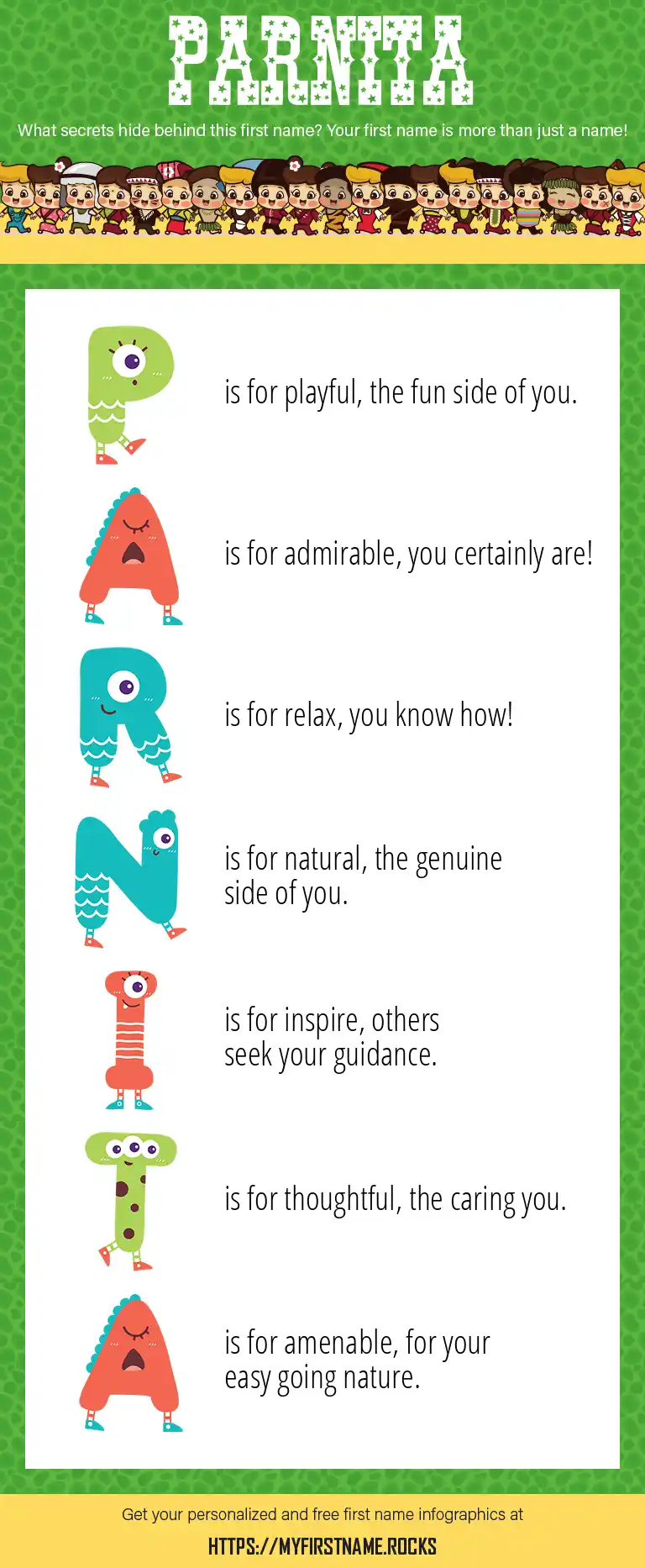 PARNITA

What secrets hide behind this first name? Your first name is more than just a name!

P is for playful, the fun side of you.

A is for admirable, you certainly are!

R is for relax, you know how!

N is for natural, the genuine side of you.

I is for inspire, others seek your guidance.

T is for thoughtful, the caring you.

A is for amenable, for your easy going nature.

Get your personalized and free first name infographics at

HTTPS://MYFIRSTNAME.ROCKS