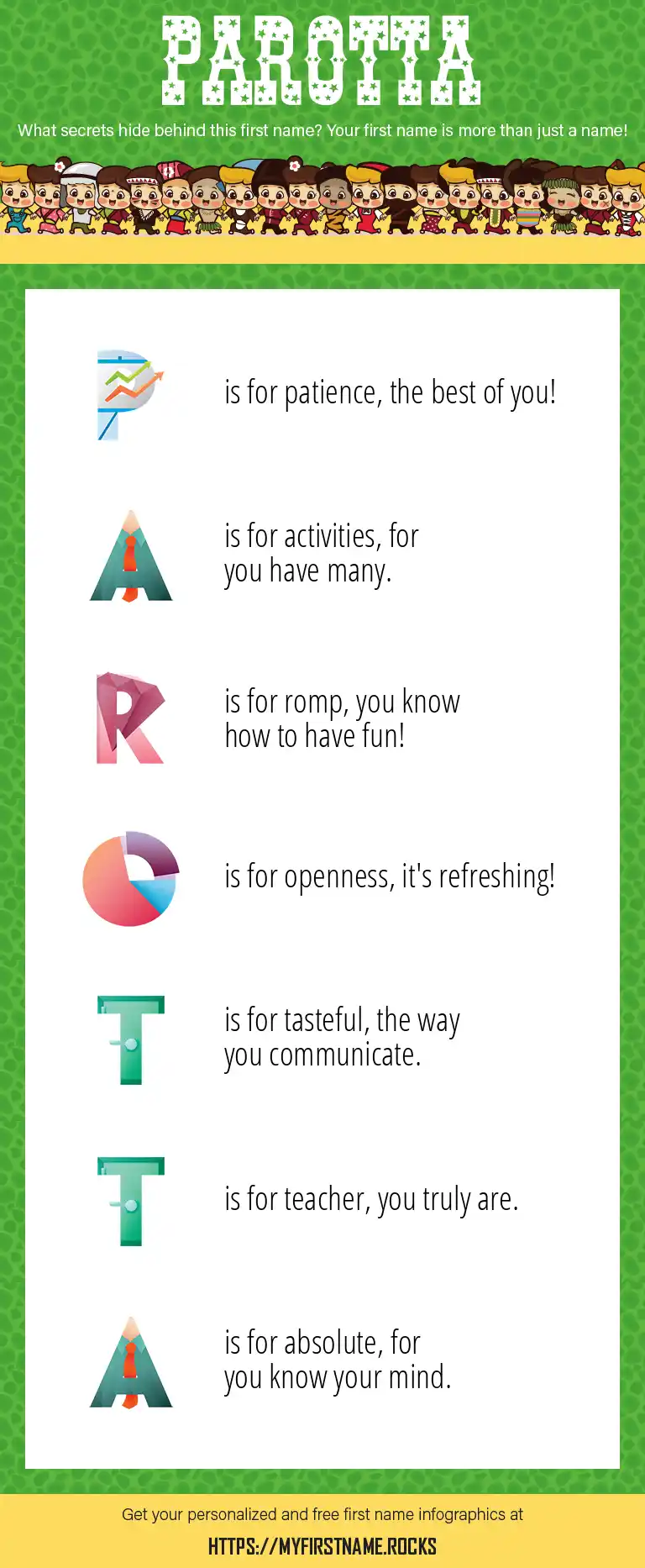 PAROTTA

What secrets hide behind this first name? Your first name is more than just a name!

P is for patience, the best of you!

A is for activities, for you have many.

R is for romp, you know how to have fun!

O is for openness, it's refreshing!

T is for tasteful, the way you communicate.

T is for teacher, you truly are.

A is for absolute, for you know your mind.

Get your personalized and free first name infographics at

HTTPS://MYFIRSTNAME.ROCKS