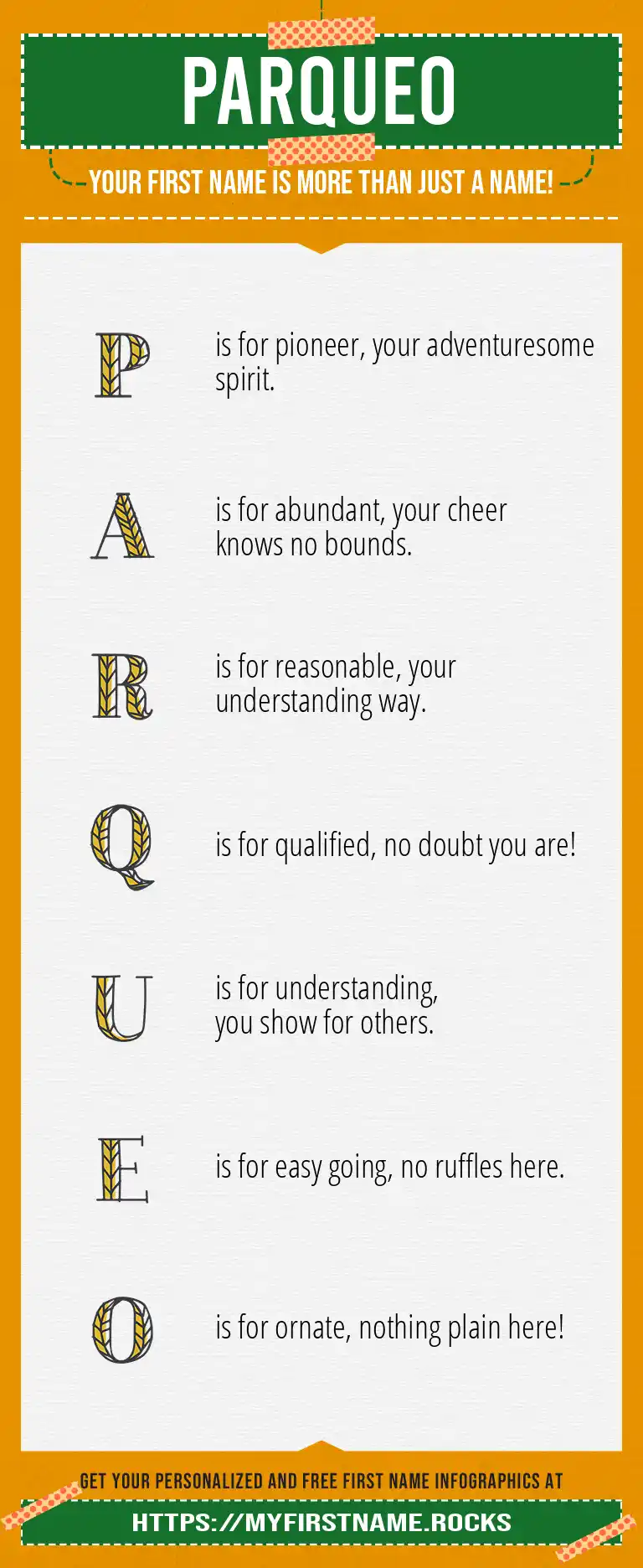 PARQUEO

YOUR FIRST NAME IS MORE THAN JUST A NAME!

P is for pioneer, your adventuresome spirit.

A is for abundant, your cheer knows no bounds.

R is for reasonable, your understanding way.

Q is for qualified, no doubt you are!

U is for understanding, you show for others.

E is for easy going, no ruffles here.

O is for ornate, nothing plain here!

GET YOUR PERSONALIZED AND FREE FIRST NAME INFOGRAPHICS AT

HTTPS://MYFIRSTNAME.ROCKS