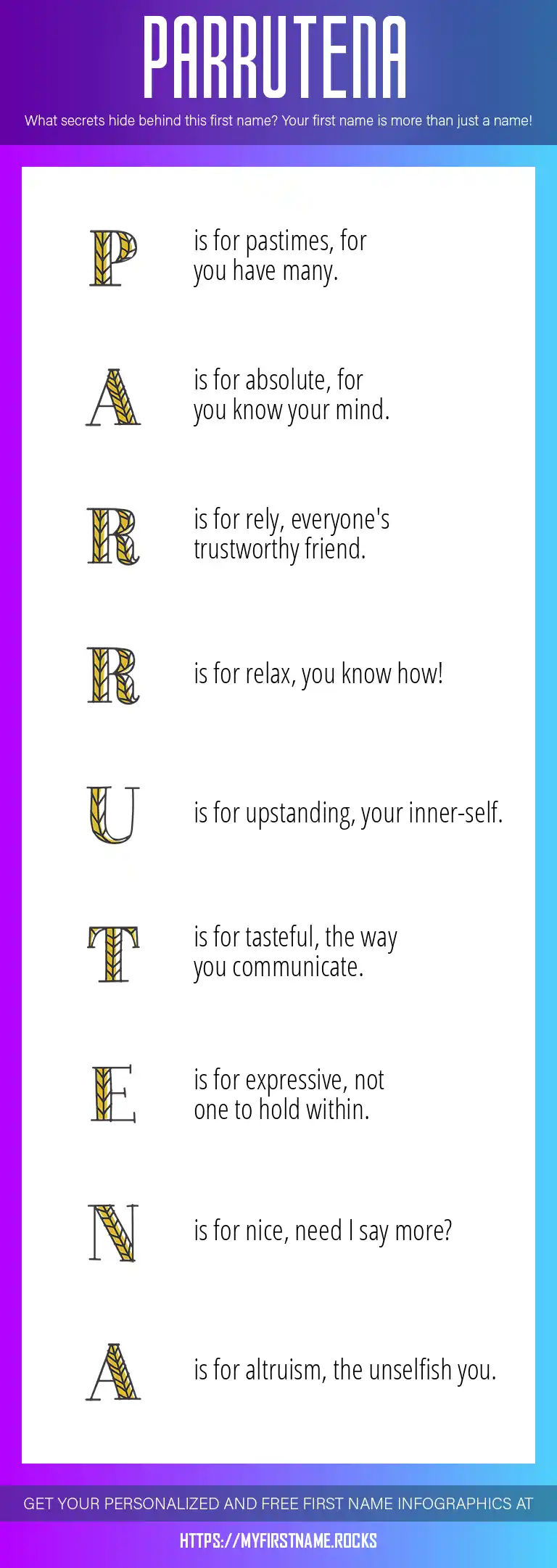 PARRUTENA

What secrets hide behind this first name? Your first name is more than just a name!

P is for pastimes, for you have many.

A is for absolute, for you know your mind.

R is for rely, everyone's trustworthy friend.

R is for relax, you know how!

U is for upstanding, your inner-self.

T is for tasteful, the way you communicate.

E is for expressive, not one to hold within.

N is for nice, need I say more?

A is for altruism, the unselfish you.

GET YOUR PERSONALIZED AND FREE FIRST NAME INFOGRAPHICS AT

HTTPS://MYFIRSTNAME.ROCKS