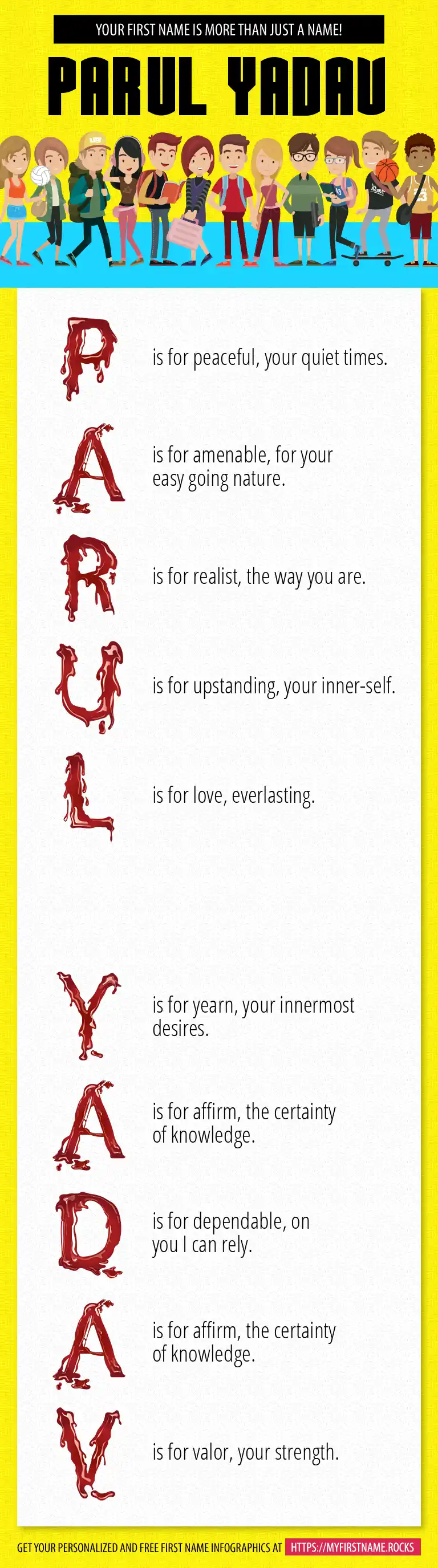 YOUR FIRST NAME IS MORE THAN JUST A NAME!

PARUL YADAV

P is for peaceful, your quiet times.

A is for amenable, for your easy going nature.

R is for realist, the way you are.

U is for upstanding, your inner-self.

L is for love, everlasting.

Y is for yearn, your innermost desires.

A is for affirm, the certainty of knowledge.

D is for dependable, on you I can rely.

A is for affirm, the certainty of knowledge.

V is for valor, your strength.

GET YOUR PERSONALIZED AND FREE FIRST NAME INFOGRAPHICS AT HTTPS://MYFIRSTNAME.ROCKS