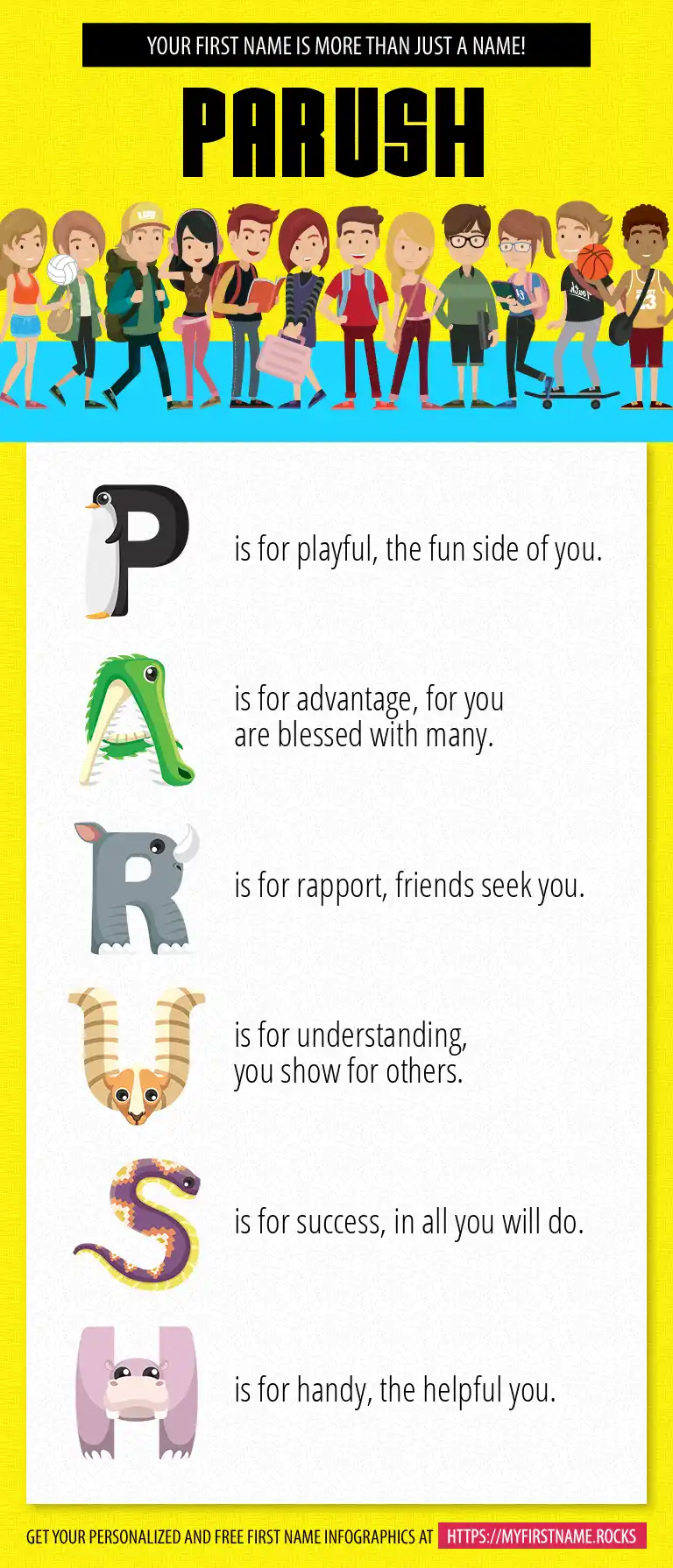 YOUR FIRST NAME IS MORE THAN JUST A NAME!

PARUSH

P is for playful, the fun side of you.

A is for advantage, for you are blessed with many.

R is for rapport, friends seek you.

U is for understanding, you show for others.

S is for success, in all you will do.

H is for handy, the helpful you.

GET YOUR PERSONALIZED AND FREE FIRST NAME INFOGRAPHICS AT HTTPS://MYFIRSTNAME.ROCKS