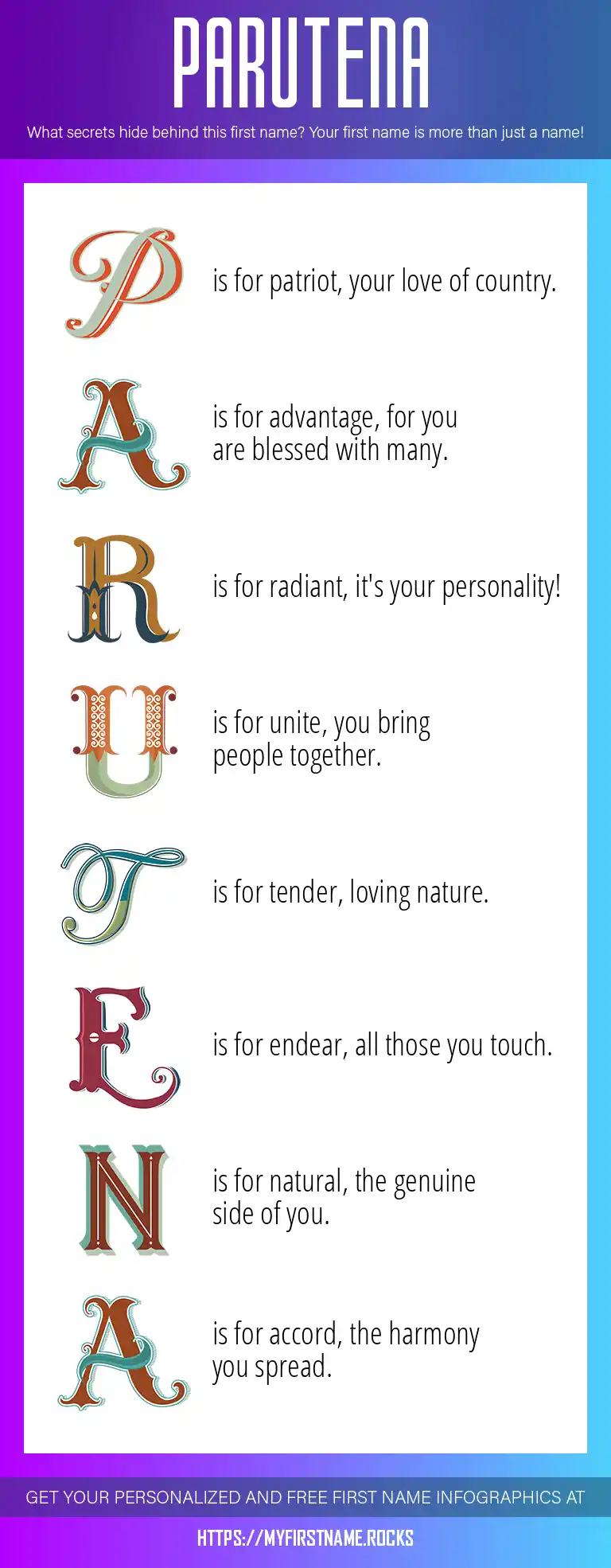 PARUTENA

What secrets hide behind this first name? Your first name is more than just a name!

P is for patriot, your love of country.

A is for advantage, for you are blessed with many.

R is for radiant, it's your personality!

U is for unite, you bring people together.

T is for tender, loving nature.

E is for endear, all those you touch.

N is for natural, the genuine side of you.

A is for accord, the harmony you spread.

GET YOUR PERSONALIZED AND FREE FIRST NAME INFOGRAPHICS AT

HTTPS://MYFIRSTNAME.ROCKS