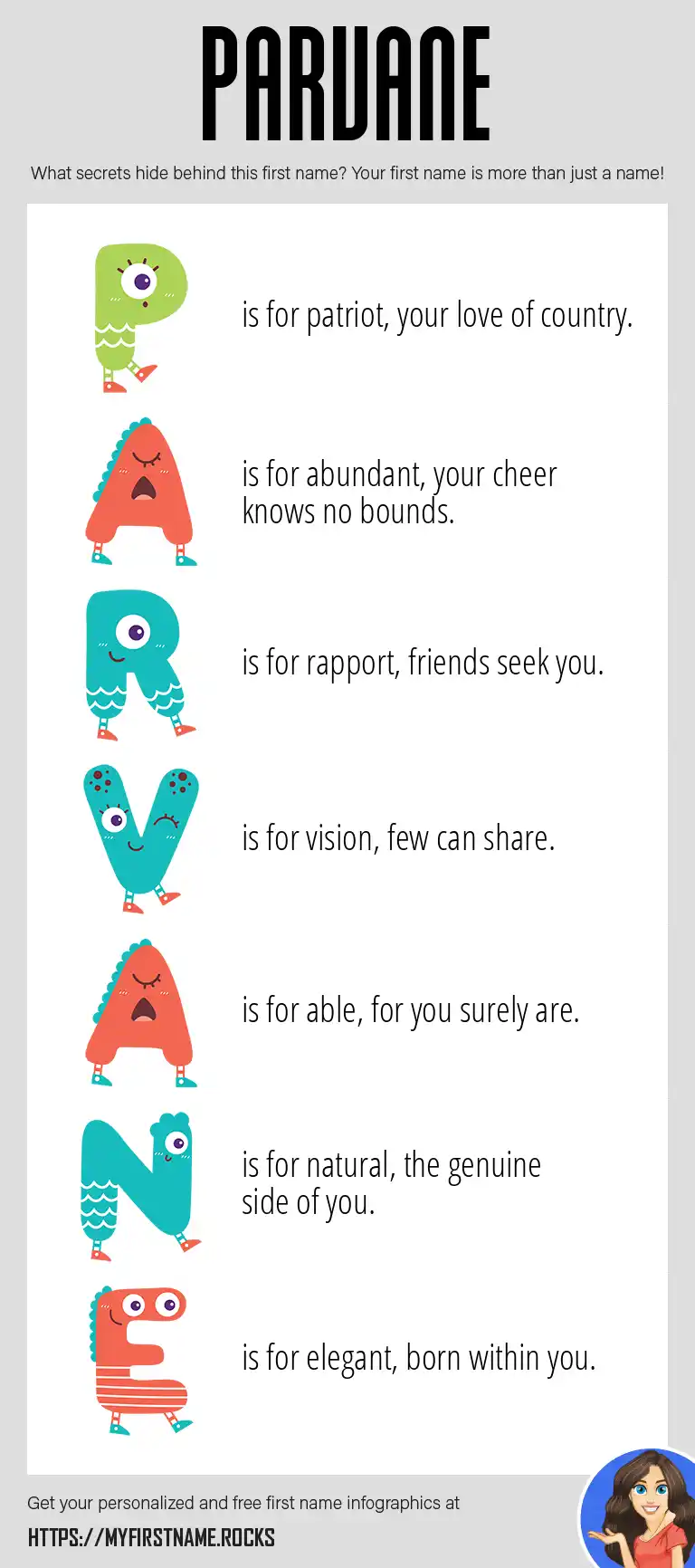 PARVANE

What secrets hide behind this first name? Your first name is more than just a name!

P is for patriot, your love of country.

A is for abundant, your cheer knows no bounds.

R is for rapport, friends seek you.

V is for vision, few can share.

A is for able, for you surely are.

N is for natural, the genuine side of you.

E is for elegant, born within you.

Get your personalized and free first name infographics at

HTTPS://MYFIRSTNAME.ROCKS